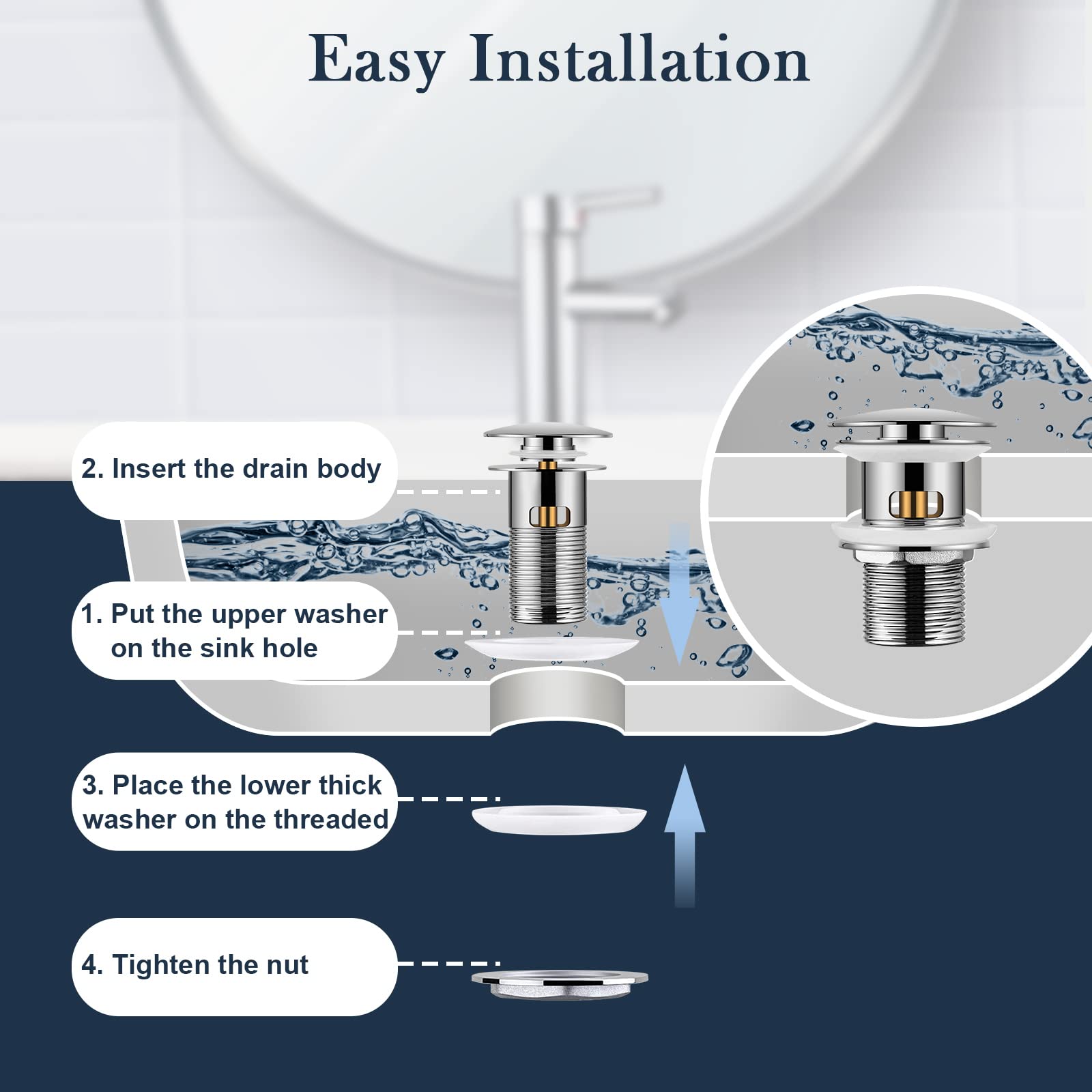 Easy Installation

2. Insert the drain body

1. Put the upper washer on the sink hole

3. Place the lower thick washer on the threaded

4. Tighten the nut