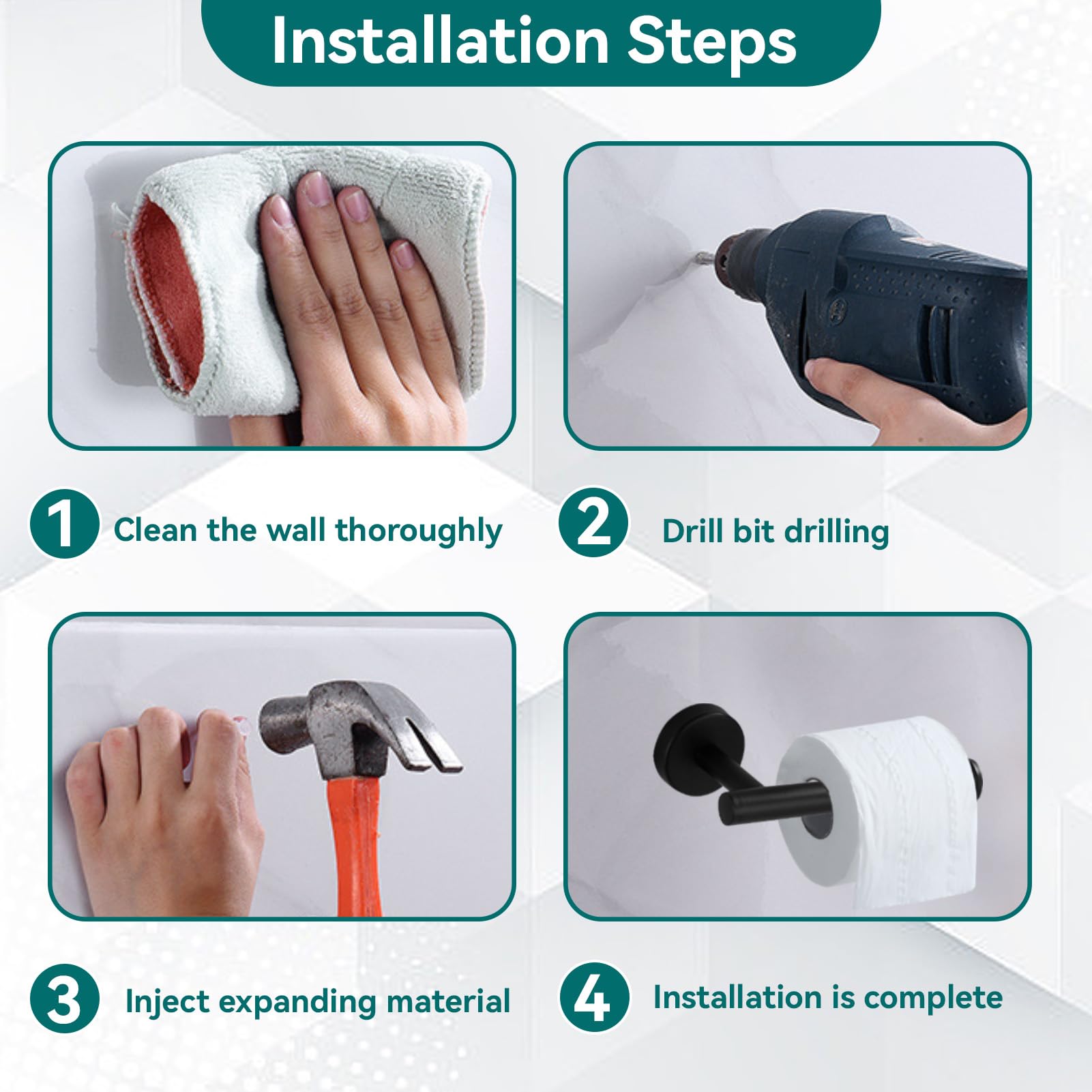 Installation Steps

1 Clean the wall thoroughly

2 Drill bit drilling

3 Inject expanding material

4 Installation is complete