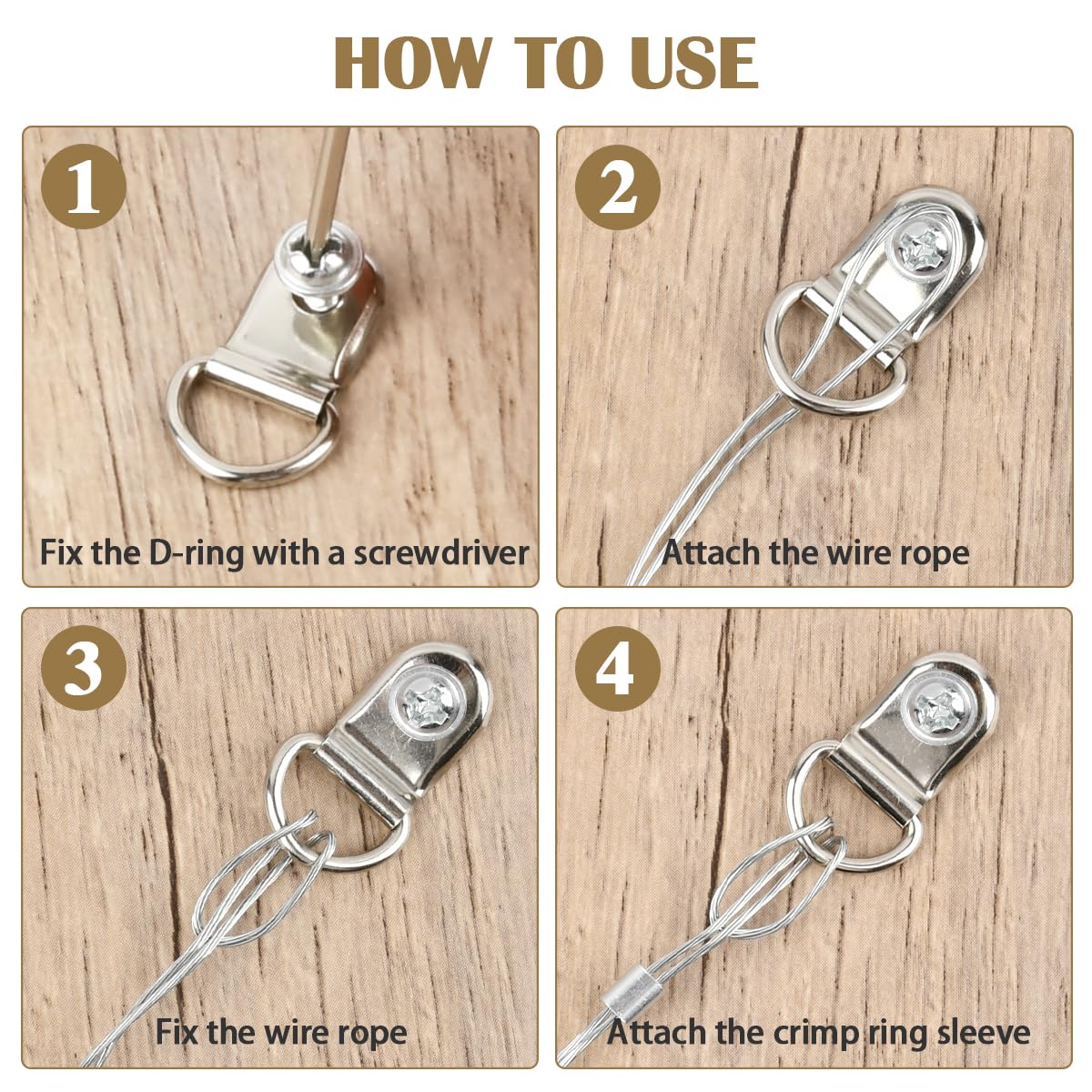 HOW TO USE

1

Fix the D-ring with a screwdriver

2

Attach the wire rope

3

Fix the wire rope

4

Attach the crimp ring sleeve