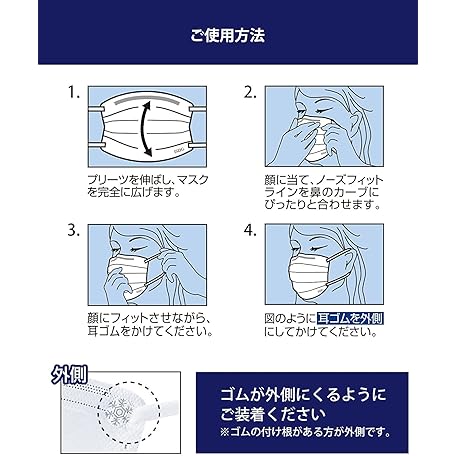 ご使用方法

1.

プリーツを伸ばし、マスクを完全に広げます。

2.

顔に当て、ノーズフィットラインを鼻のカーブにぴったりと合わせます。

3.

顔にフィットさせながら、耳ゴムをかけてください。

4.

図のように耳ゴムを外側にしてかけてください。

外側

ゴムが外側にくるようにご装着ください
※ゴムの付け根がある方が外側です。