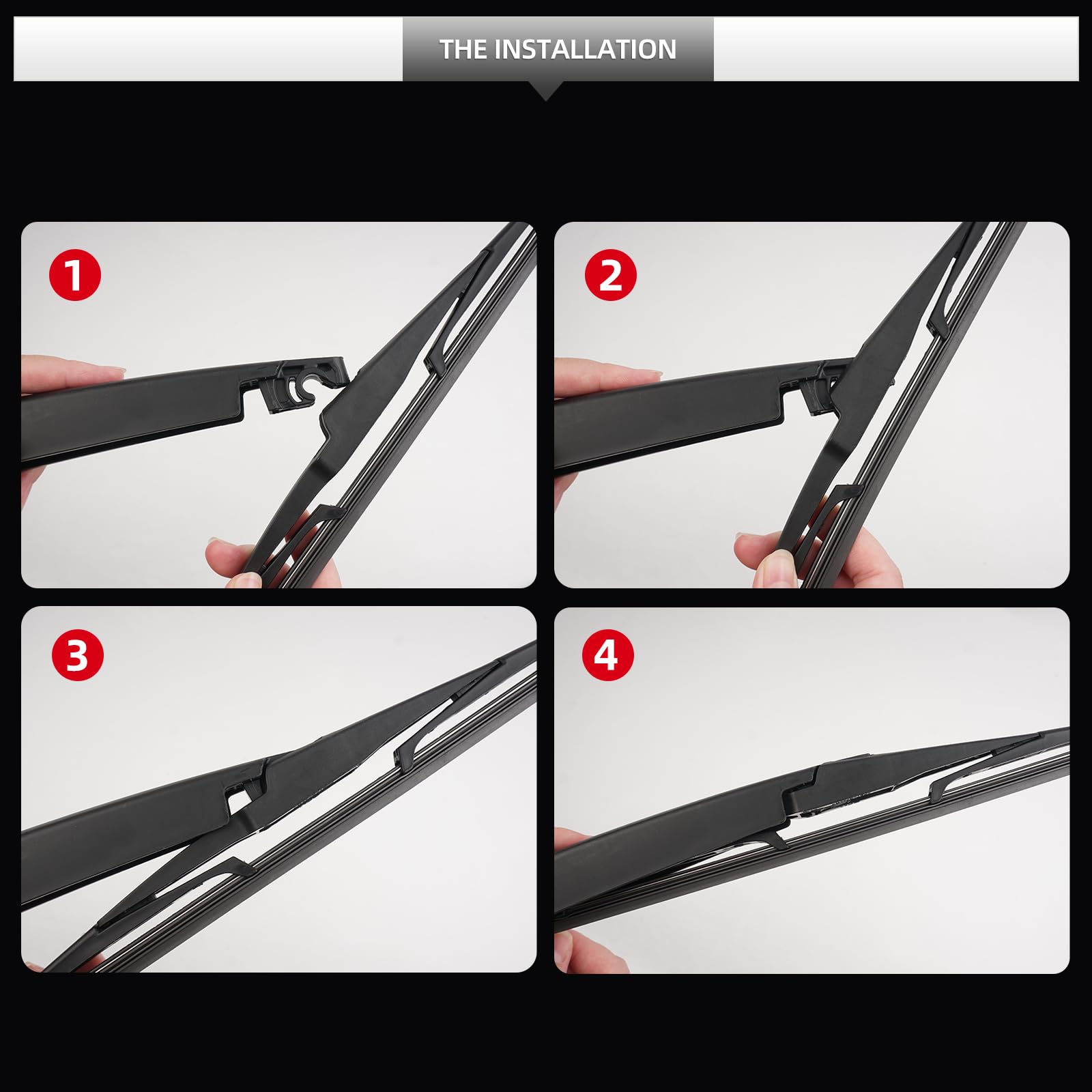 THE INSTALLATION

1

2

3

4