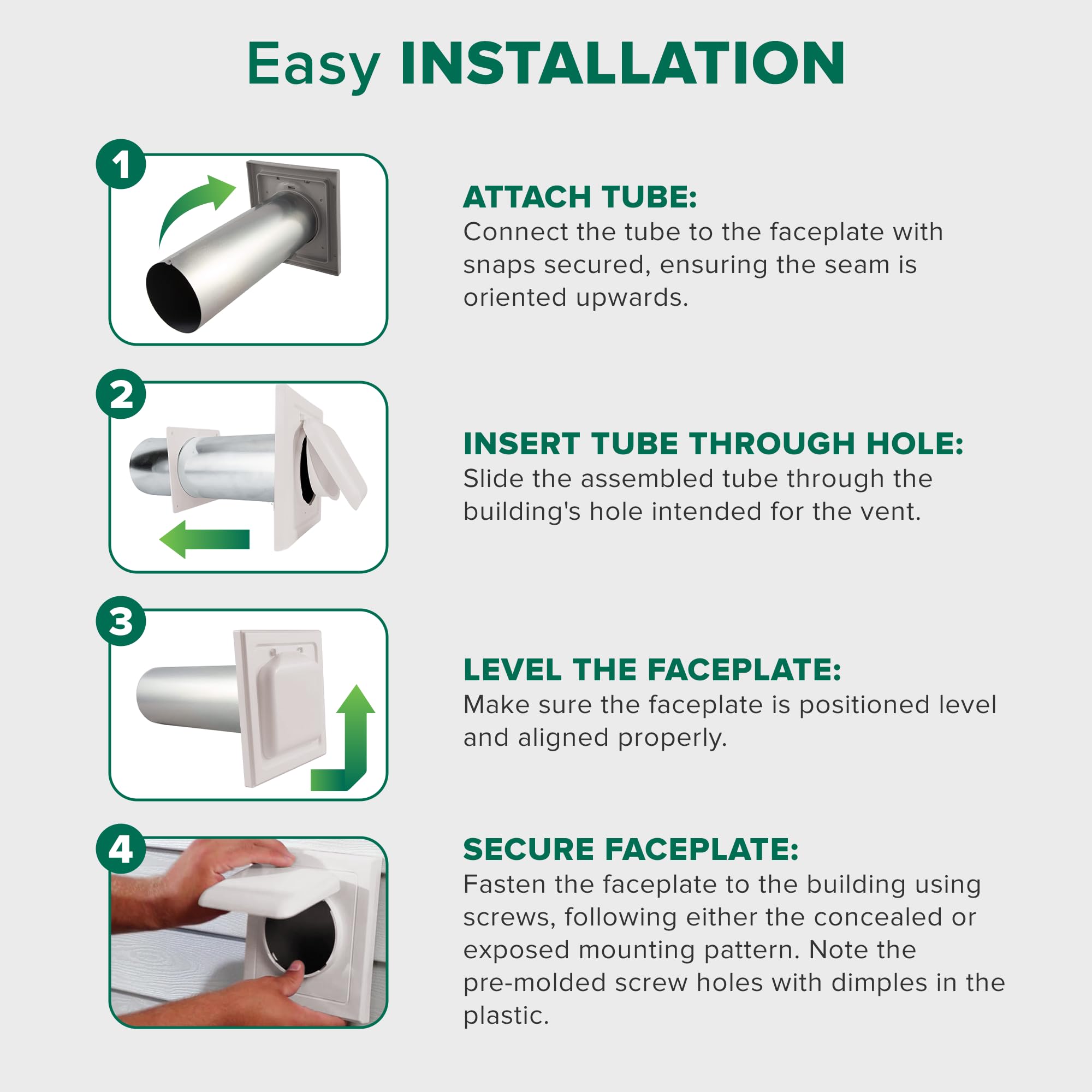 Easy INSTALLATION

1

ATTACH TUBE:
Connect the tube to the faceplate with snaps secured, ensuring the seam is oriented upwards.

2

INSERT TUBE THROUGH HOLE:
Slide the assembled tube through the building's hole intended for the vent.

3

LEVEL THE FACEPLATE:
Make sure the faceplate is positioned level and aligned properly.

4

SECURE FACEPLATE:
Fasten the faceplate to the building using screws, following either the concealed or exposed mounting pattern. Note the pre-molded screw holes with dimples in the plastic.