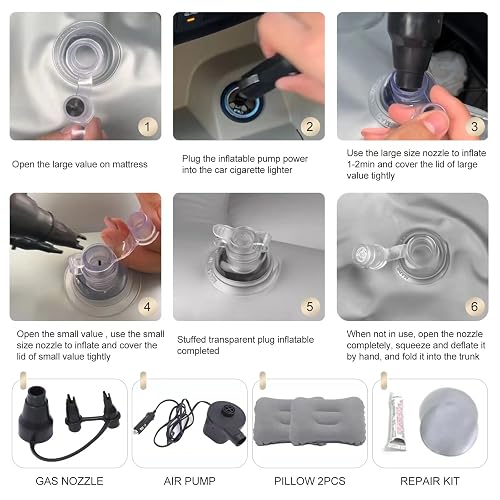 1

Open the large value on mattress

2

Plug the inflatable pump power into the car cigarette lighter

3

Use the large size nozzle to inflate 1-2min and cover the lid of large value tightly

4

Open the small value , use the small size nozzle to inflate and cover the lid of small value tightly

5

Stuffed transparent plug inflatable completed

6

When not in use, open the nozzle completely, squeeze and deflate it by hand, and fold it into the trunk

GAS NOZZLE

AIR PUMP

PILLOW 2PCS

REPAIR KIT