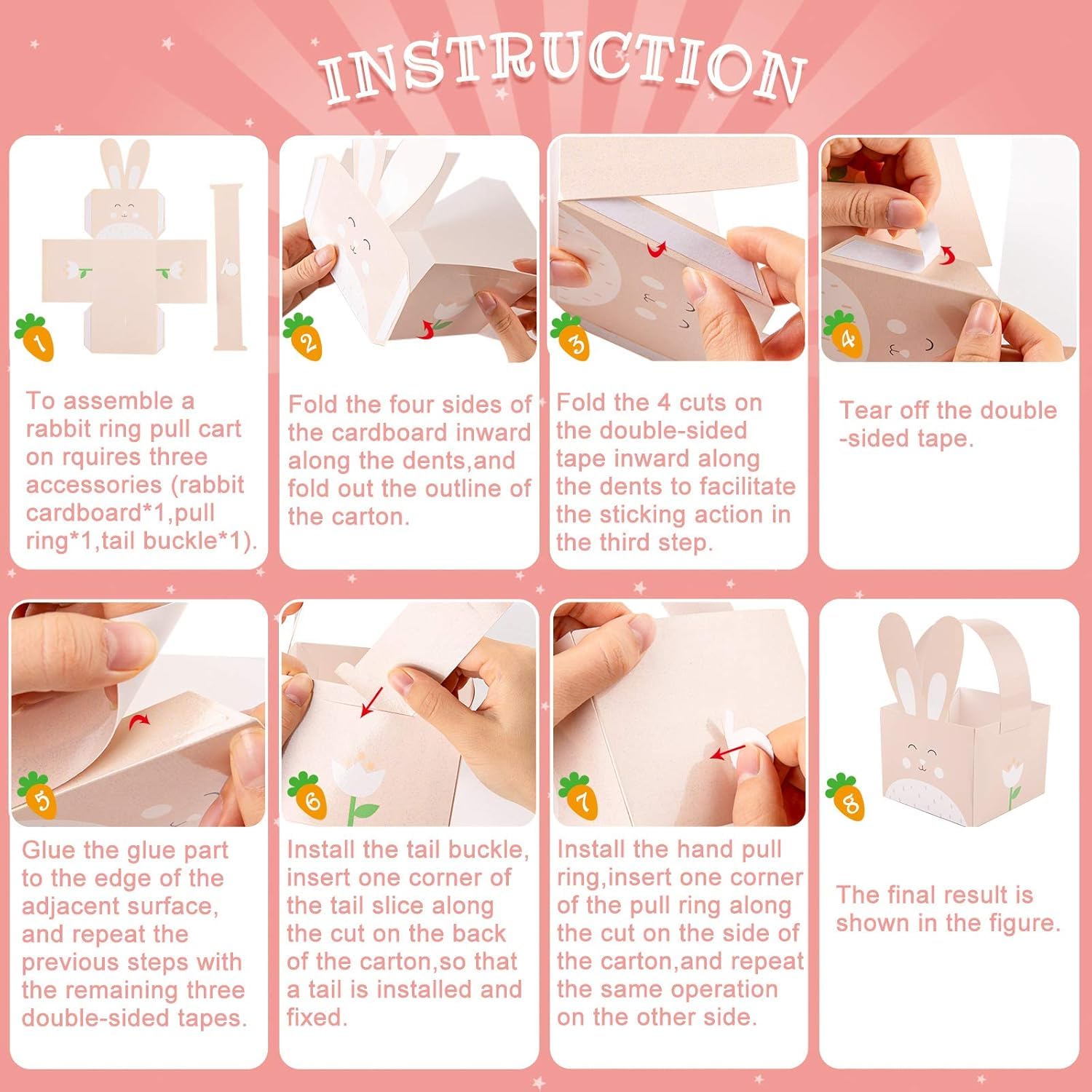 INSTRUCTION

1

To assemble a rabbit ring pull cart on rquires three accessories (rabbit cardboard*1,pull ring*1,tail buckle*1).

2

Fold the four sides of the cardboard inward along the dents,and fold out the outline of the carton.

3

Fold the 4 cuts on the double-sided tape inward along the dents to facilitate the sticking action in the third step.

4

Tear off the double -sided tape.

5

Glue the glue part to the edge of the adjacent surface, and repeat the previous steps with the remaining three double-sided tapes.

6

Install the tail buckle, insert one corner of the tail slice along the cut on the back of the carton,so that a tail is installed and fixed.

7

Install the hand pull ring,insert one corner of the pull ring along the cut on the side of the carton,and repeat the same operation on the other side.

8

The final result is shown in the figure.