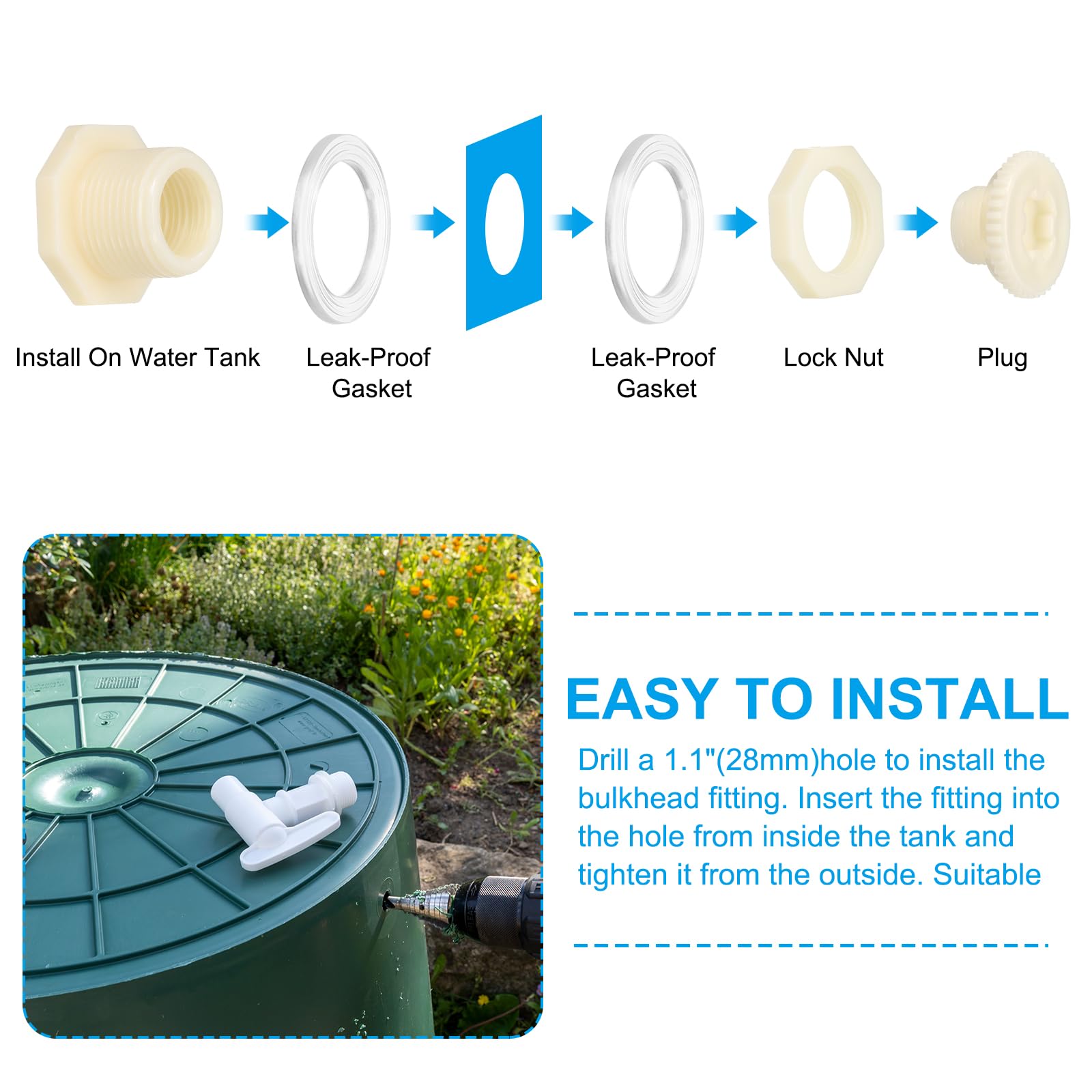 Install On Water Tank

Leak-Proof Gasket

Leak-Proof Gasket

Lock Nut

Plug

EASY TO INSTALL

Drill a 1.1"(28mm)hole to install the bulkhead fitting. Insert the fitting into the hole from inside the tank and tighten it from the outside. Suitable