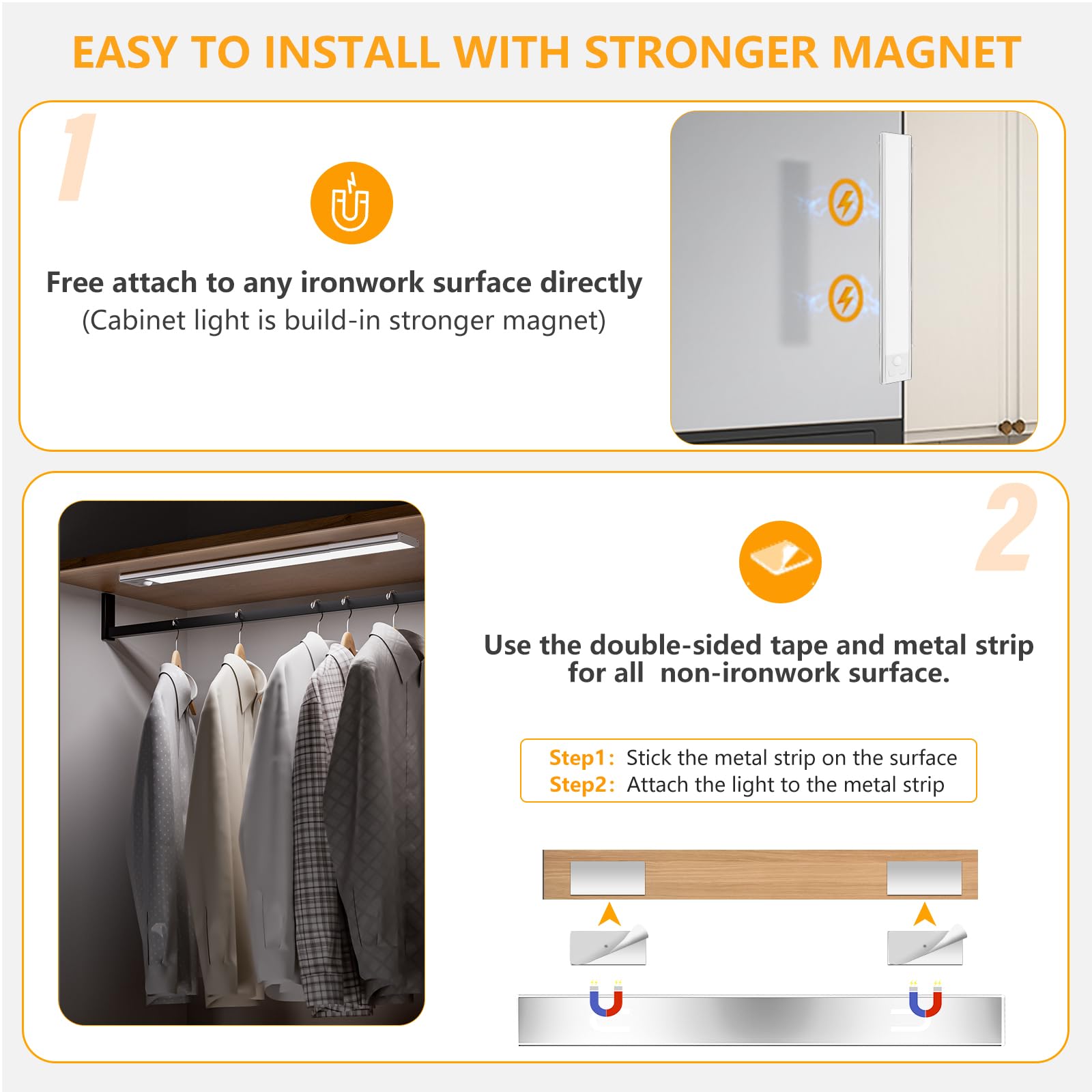 EASY TO INSTALL WITH STRONGER MAGNET

1

Free attach to any ironwork surface directly
(Cabinet light is build-in stronger magnet)

2

Use the double-sided tape and metal strip for all non-ironwork surface.

Step1: Stick the metal strip on the surface
Step2: Attach the light to the metal strip