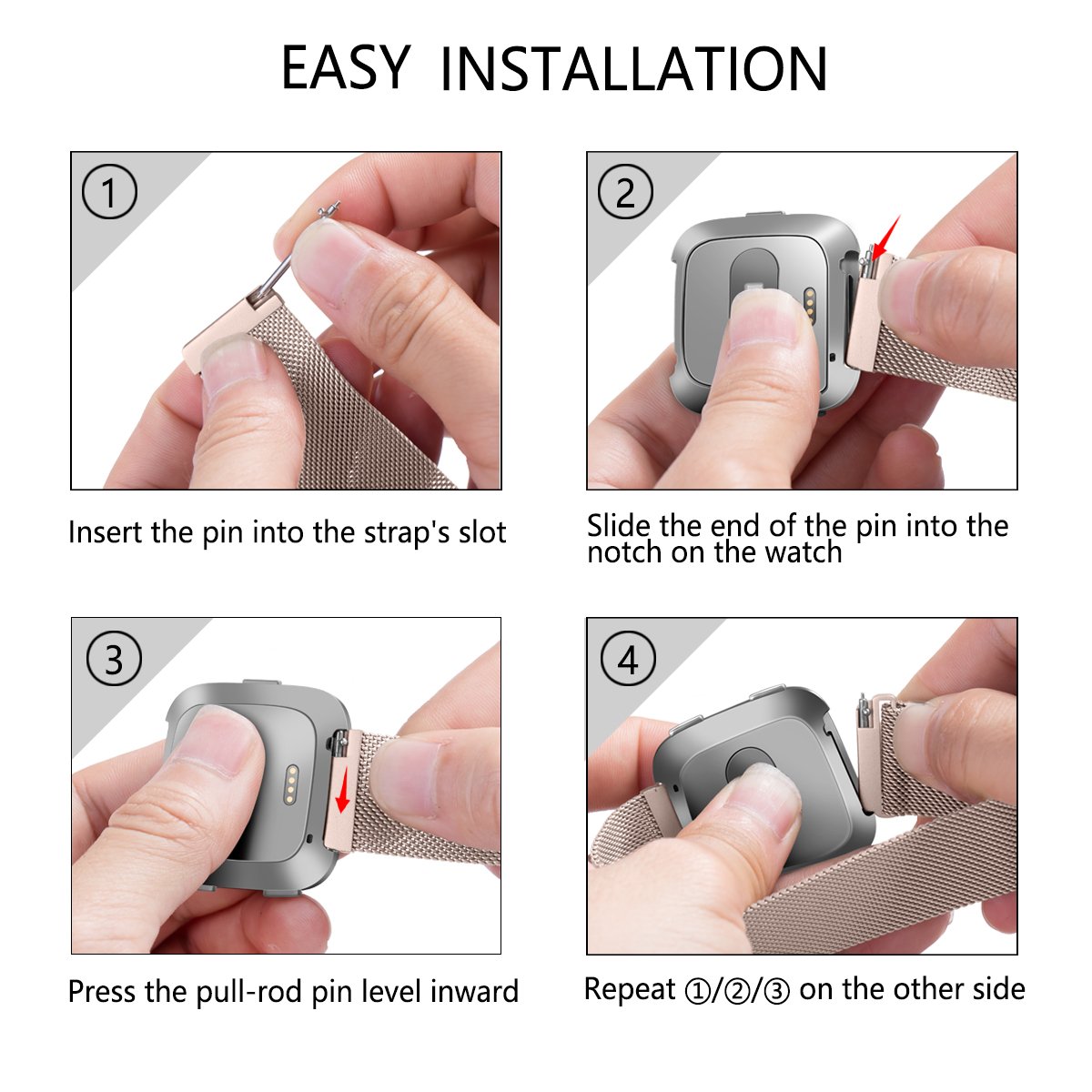 EASY INSTALLATION

1

Insert the pin into the strap's slot

2

Slide the end of the pin into the notch on the watch

3

Press the pull-rod pin level inward

4

Repeat ①/②/③ on the other side