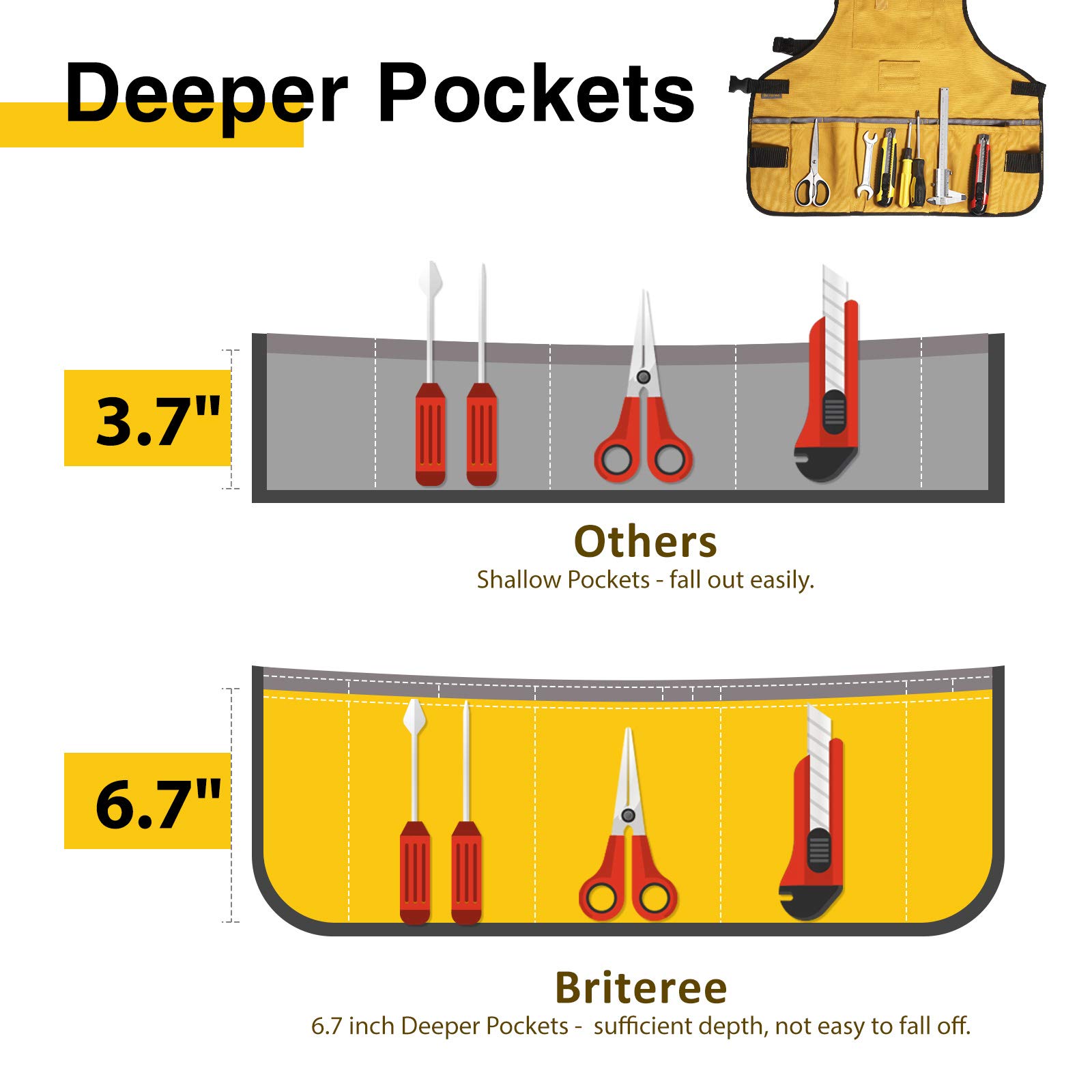 Deeper Pockets

3.7"

Others
Shallow Pockets - fall out easily.

6.7"

Briteree
6.7 inch Deeper Pockets - sufficient depth, not easy to fall off.