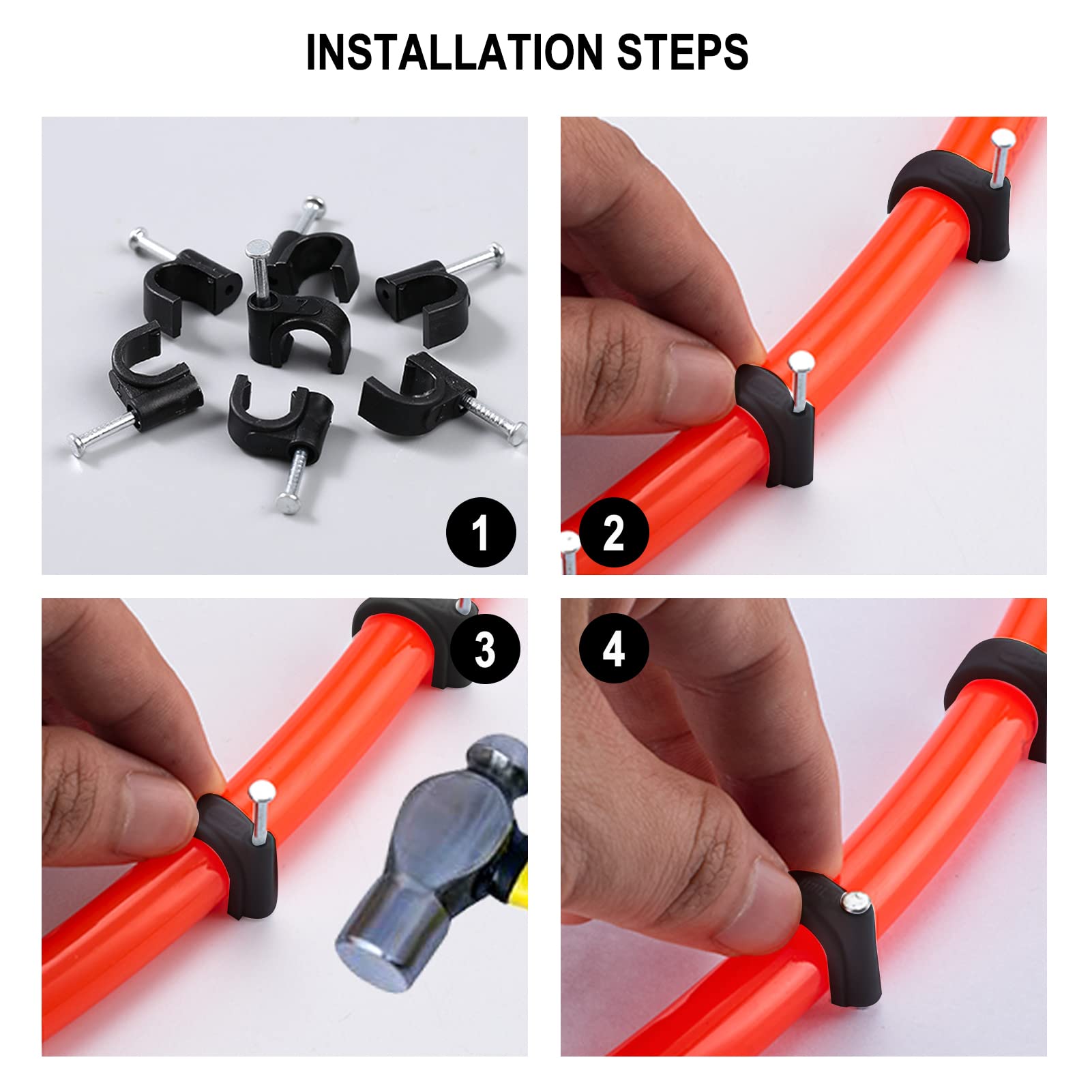 INSTALLATION STEPS

1

2

3

4