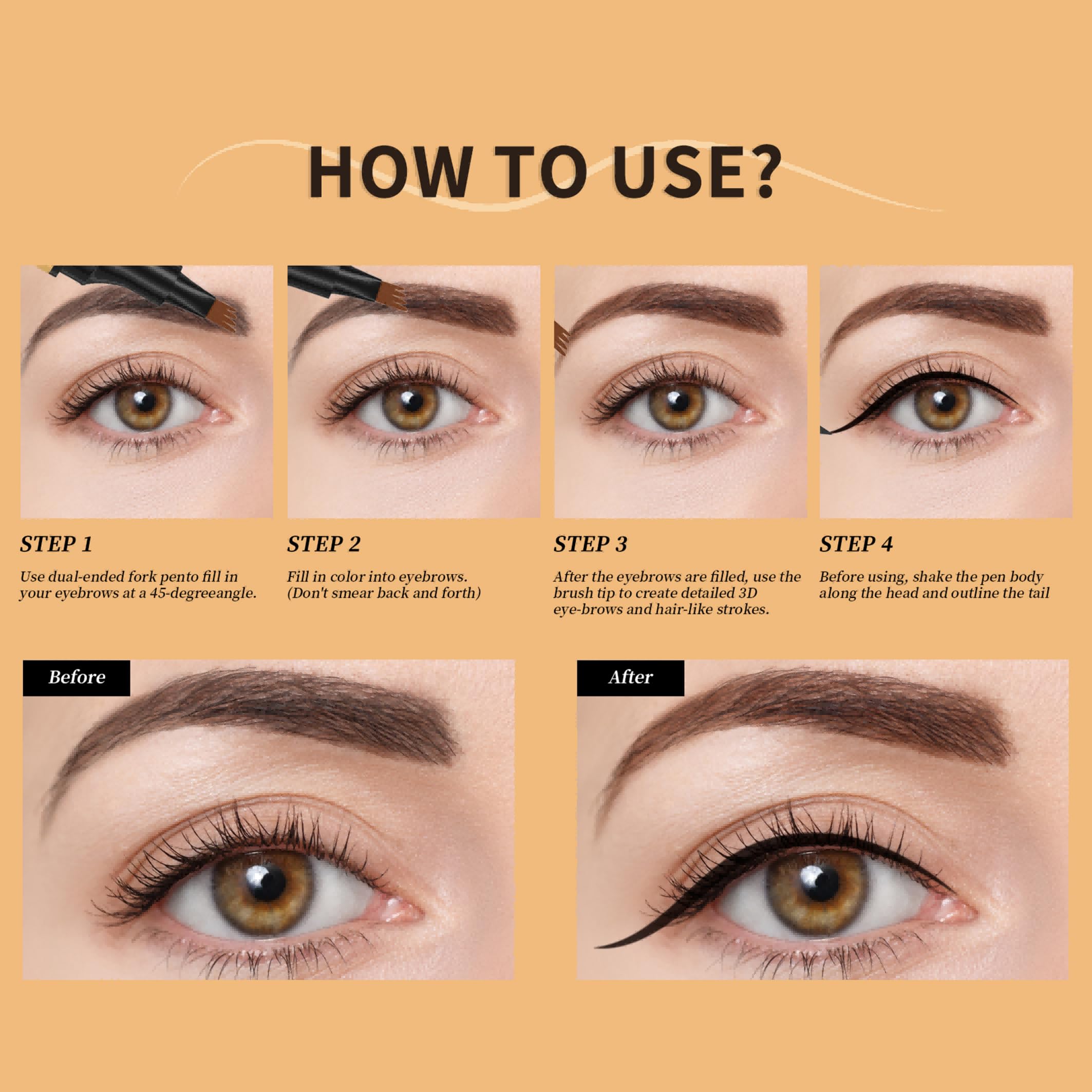 HOW TO USE?

STEP 1

Use dual-ended fork pento fill in your eyebrows at a 45-degreeangle.

STEP 2

Fill in color into eyebrows. (Don't smear back and forth)

STEP 3

After the eyebrows are filled, use the brush tip to create detailed 3D eye-brows and hair-like strokes.

STEP 4

Before using, shake the pen body along the head and outline the tail

Before

After