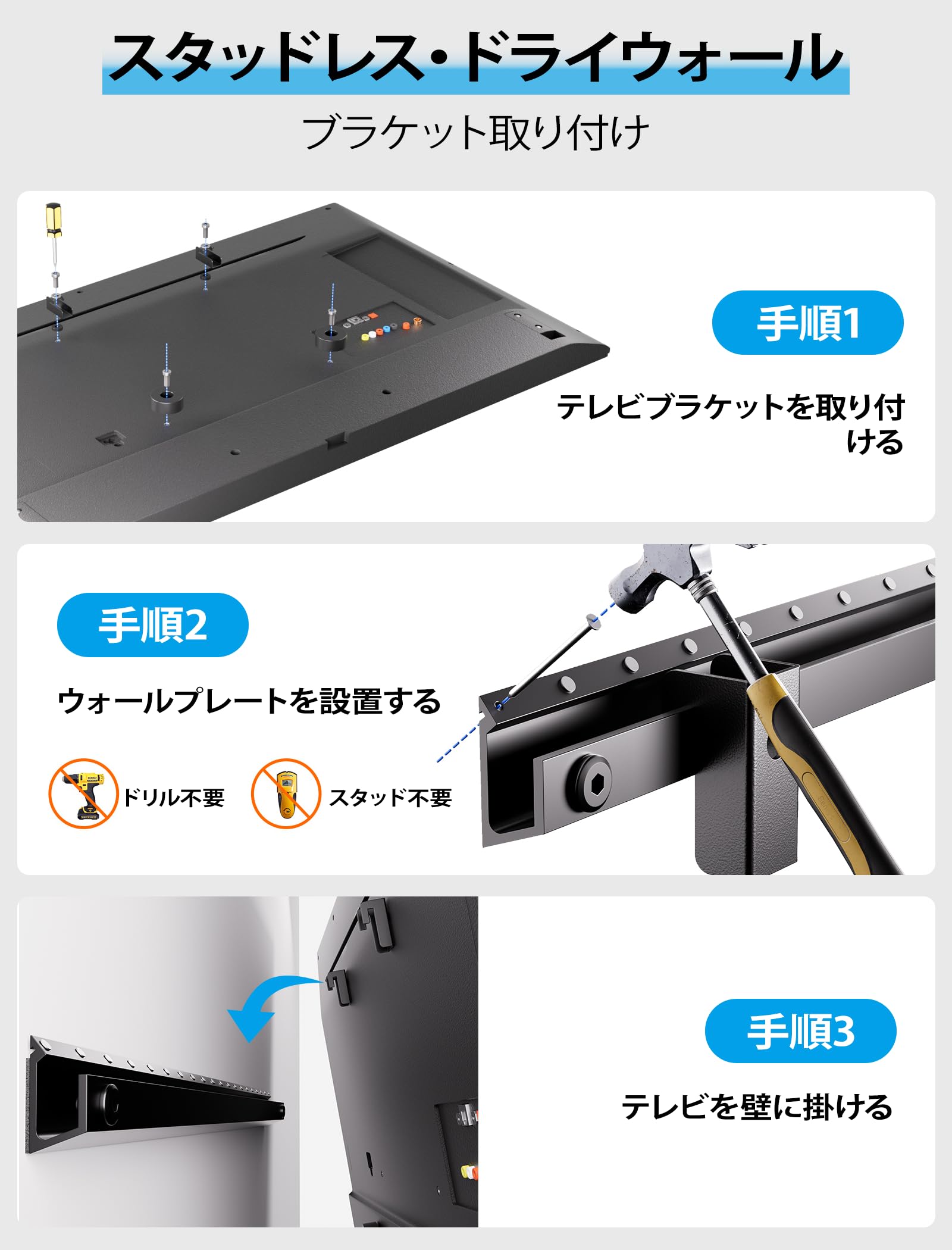 スタッドレス・ドライウォール

ブラケット取り付け

手順1

テレビブラケットを取り付ける

手順2

ウォールプレートを設置する

ドリル不要

スタッド不要

手順3

テレビを壁に掛ける