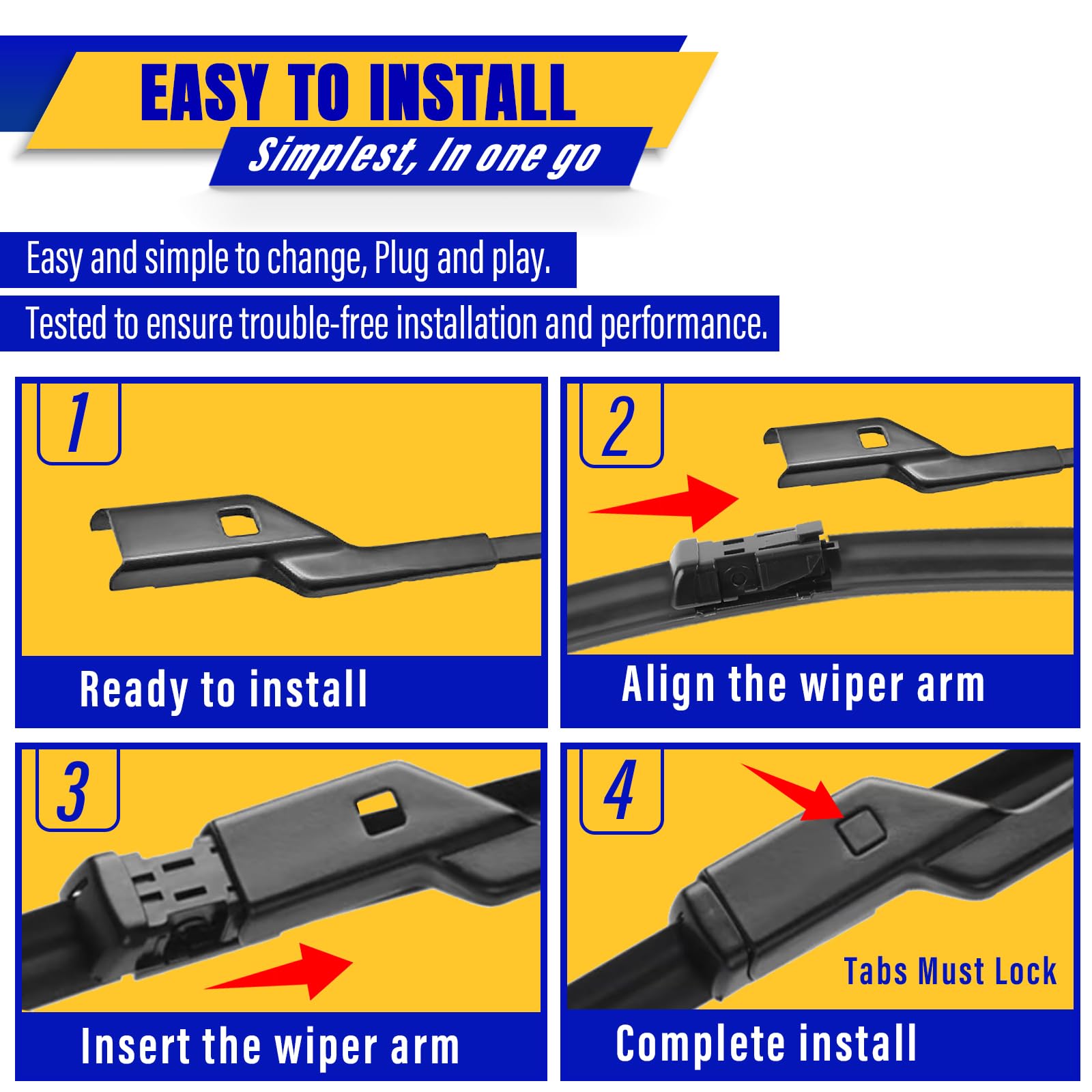 EASY TO INSTALL
Simplest, In one go

Easy and simple to change, Plug and play.

Tested to ensure trouble-free installation and performance.

1
Ready to install

2
Align the wiper arm

3
Insert the wiper arm

4
Tabs Must Lock
Complete install