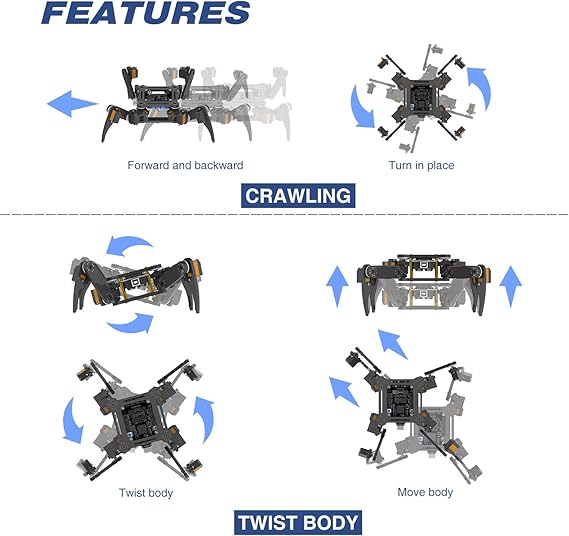 FEATURES

Forward and backward

Turn in place

CRAWLING

Twist body

Move body

TWIST BODY