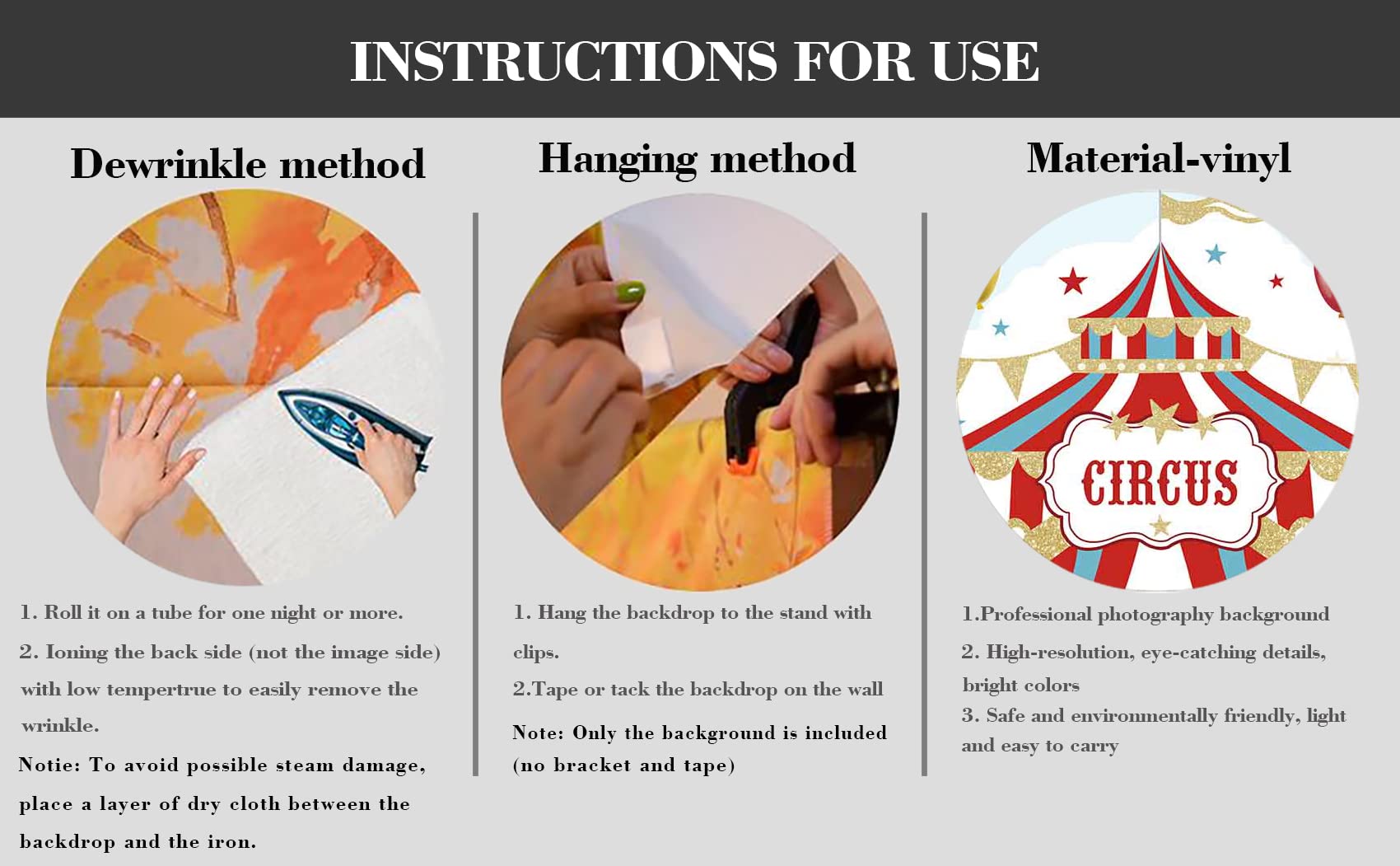 INSTRUCTIONS FOR USE

Dewrinkle method

1. Roll it on a tube for one night or more.

2. Ioning the back side (not the image side) with low tempertrue to easily remove the wrinkle.

Notie: To avoid possible steam damage, place a layer of dry cloth between the backdrop and the iron.

Hanging method

1. Hang the backdrop to the stand with clips.

2.Tape or tack the backdrop on the wall

Note: Only the background is included (no bracket and tape)

Material-vinyl

CIRCUS

1.Professional photography background

2. High-resolution, eye-catching details, bright colors

3. Safe and environmentally friendly, light and easy to carry