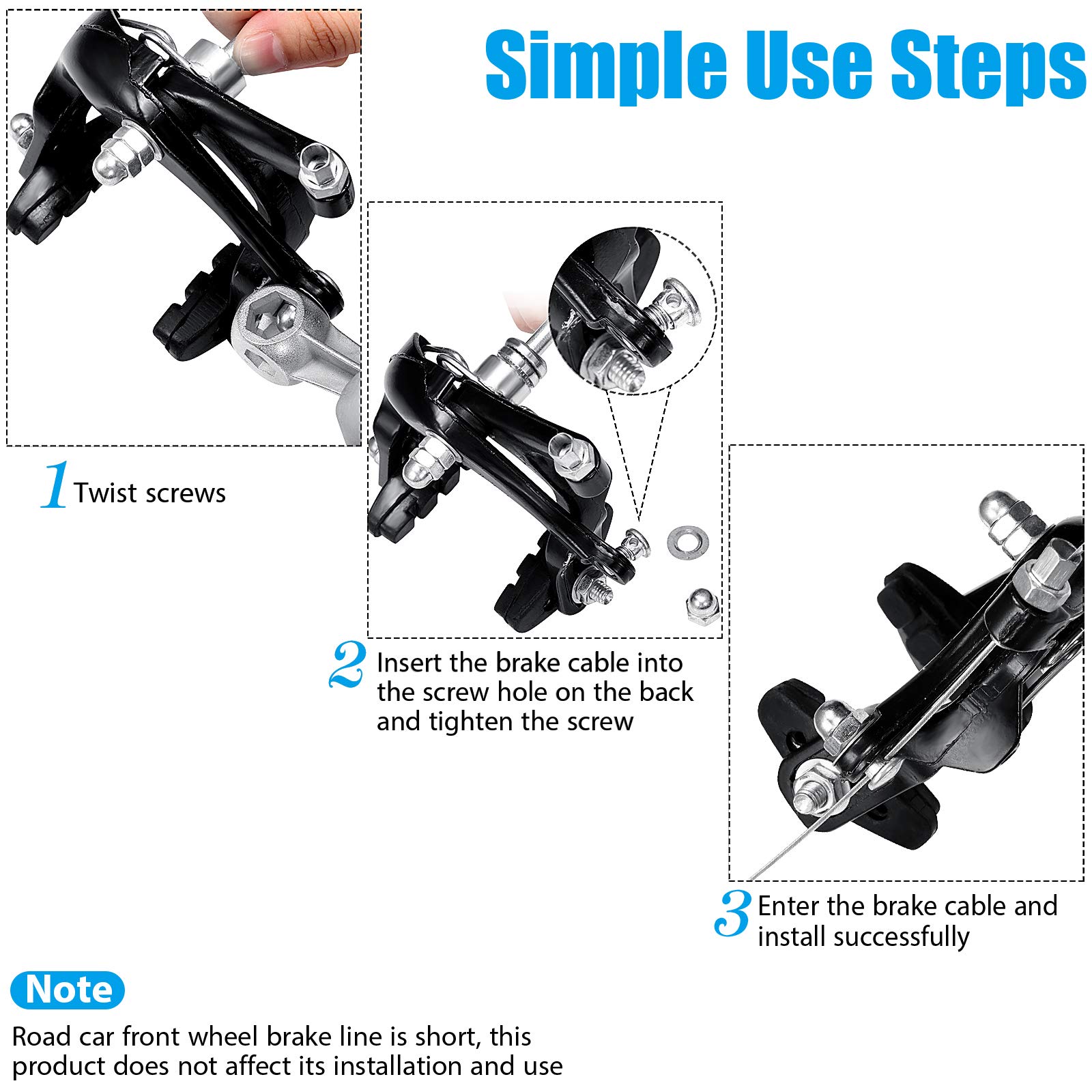 Simple Use Steps

1 Twist screws

2 Insert the brake cable into the screw hole on the back and tighten the screw

3 Enter the brake cable and install successfully

Note

Road car front wheel brake line is short, this product does not affect its installation and use