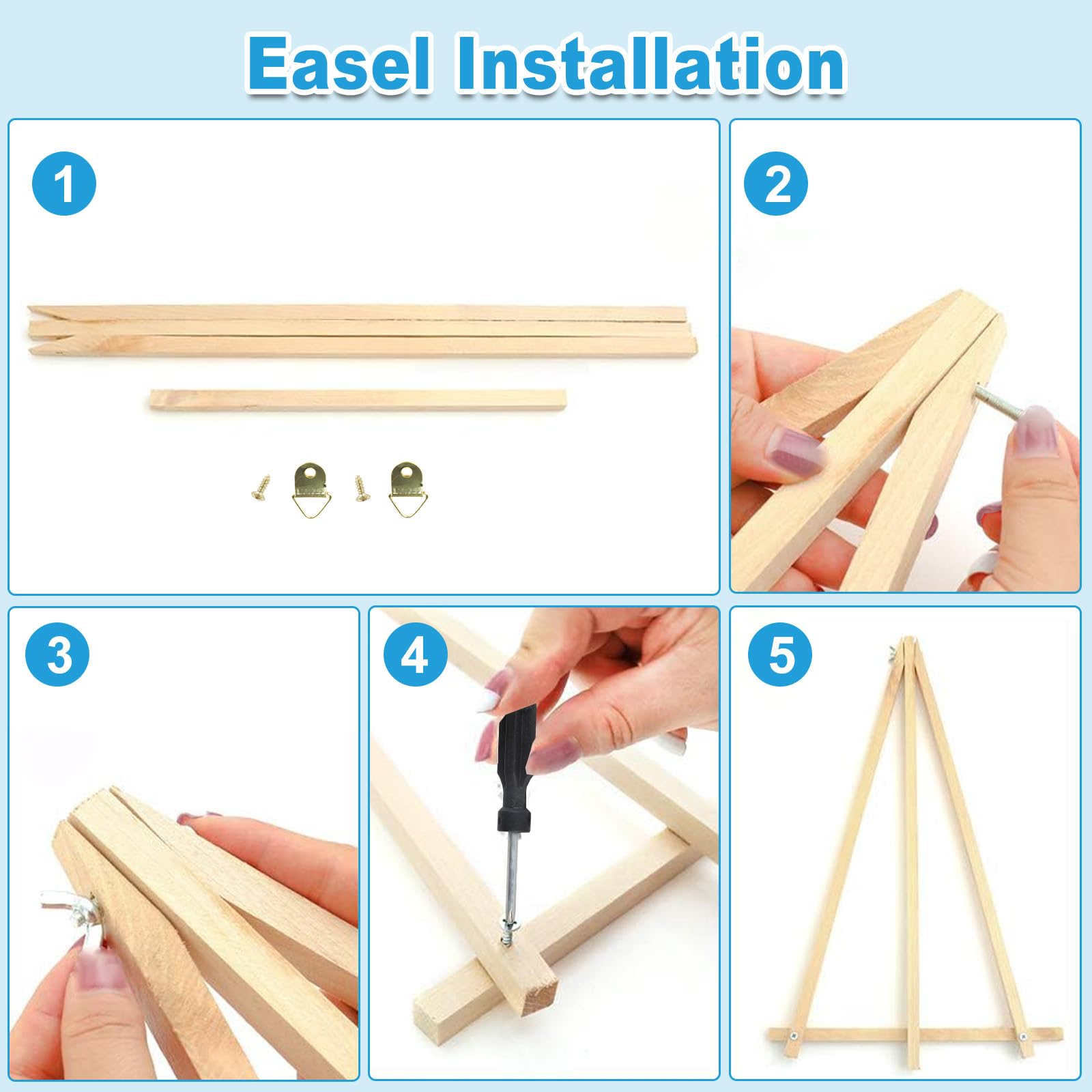 Easel Installation

1

2

3

4

5