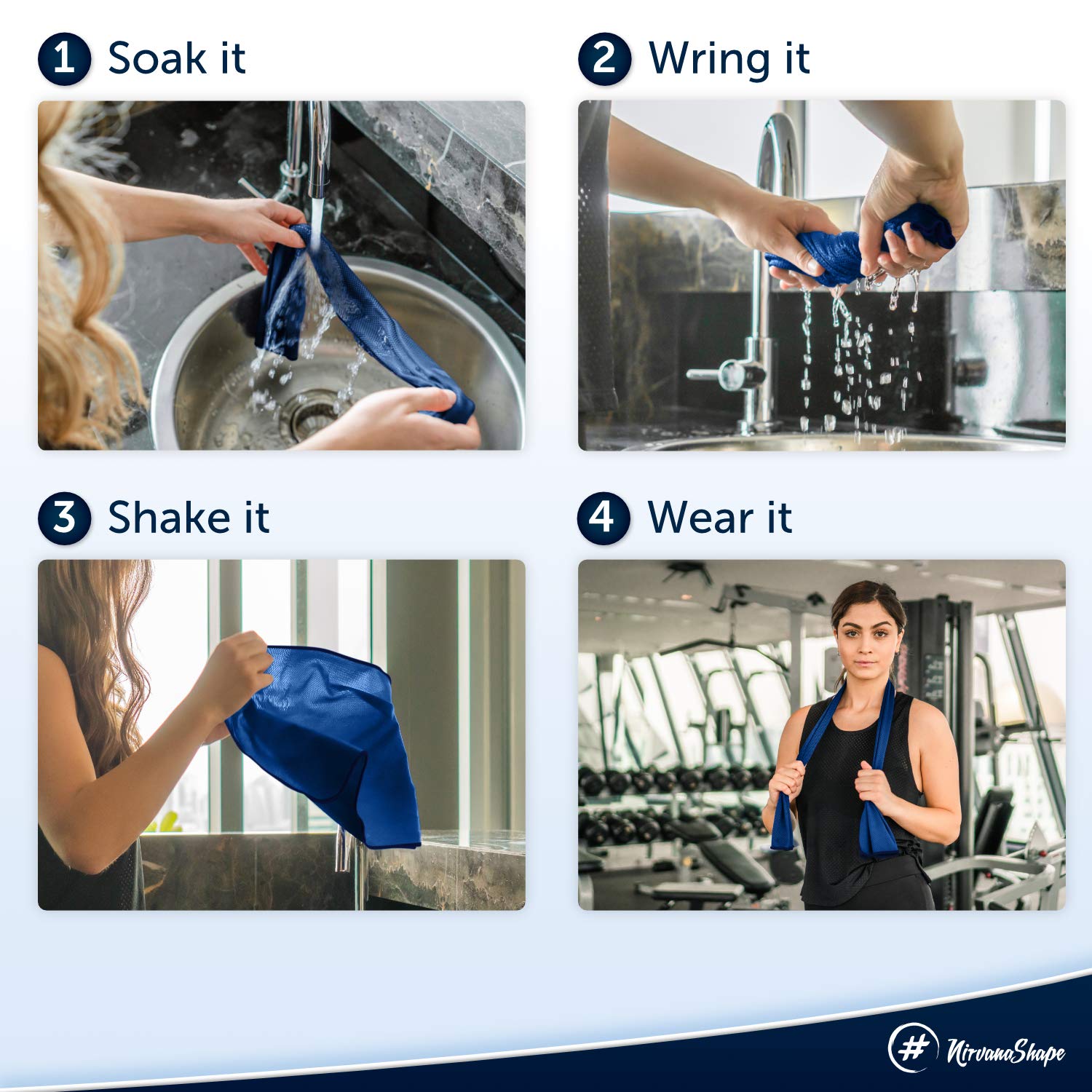 1 Soak it

2 Wring it

3 Shake it

4 Wear it

# NirvanaShape