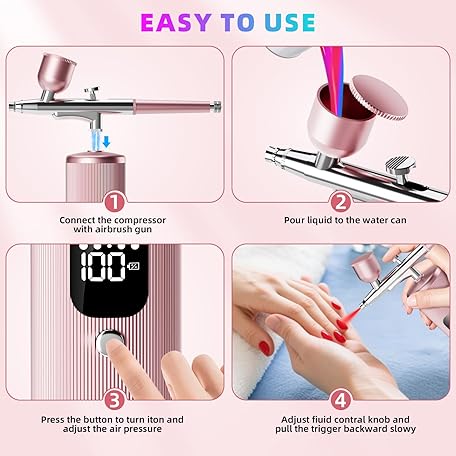 EASY TO USE

1
Connect the compressor with airbrush gun

2
Pour liquid to the water can

100

3
Press the button to turn iton and adjust the air pressure

4
Adjust fiuid contral knob and pull the trigger backward slowy