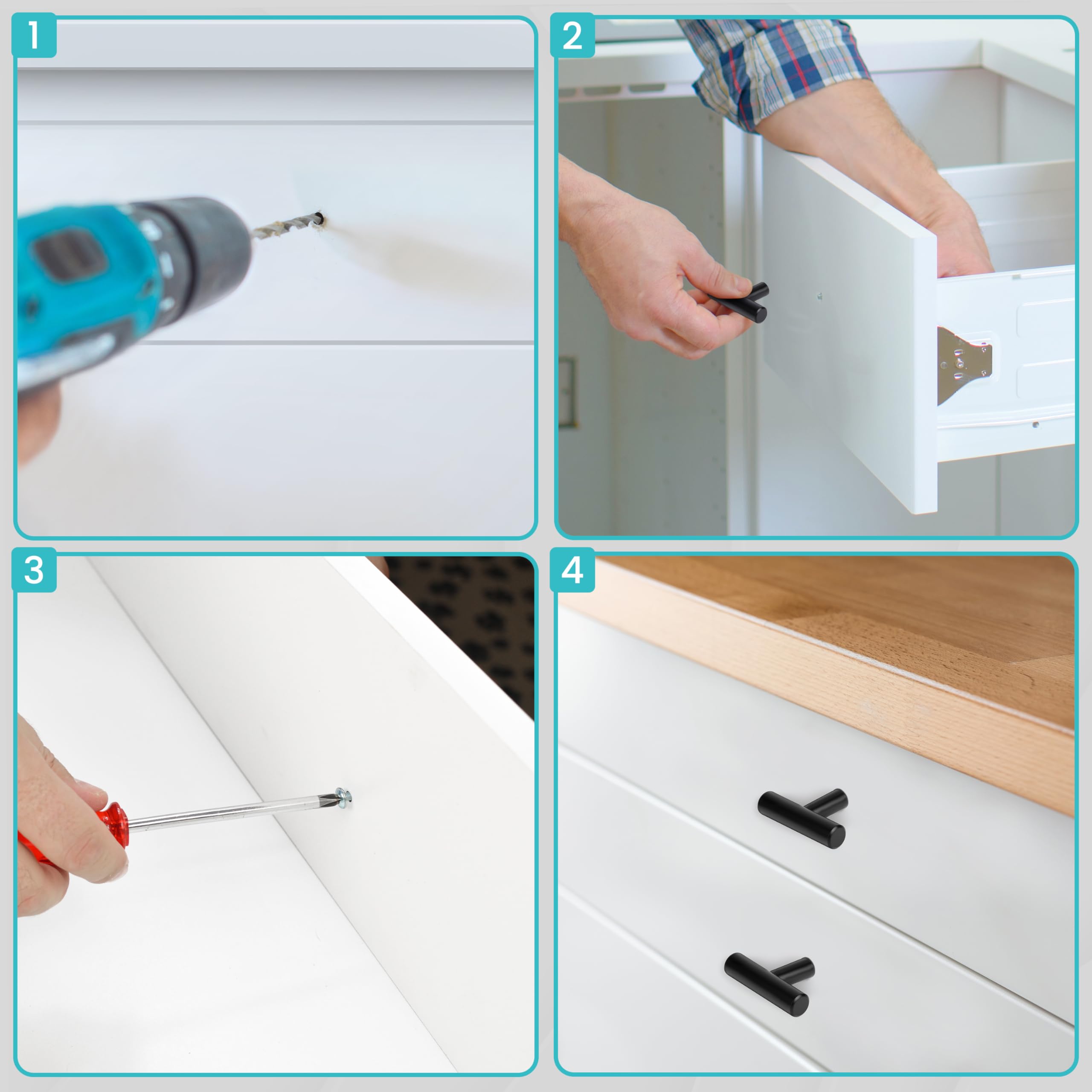 1

2

3

4