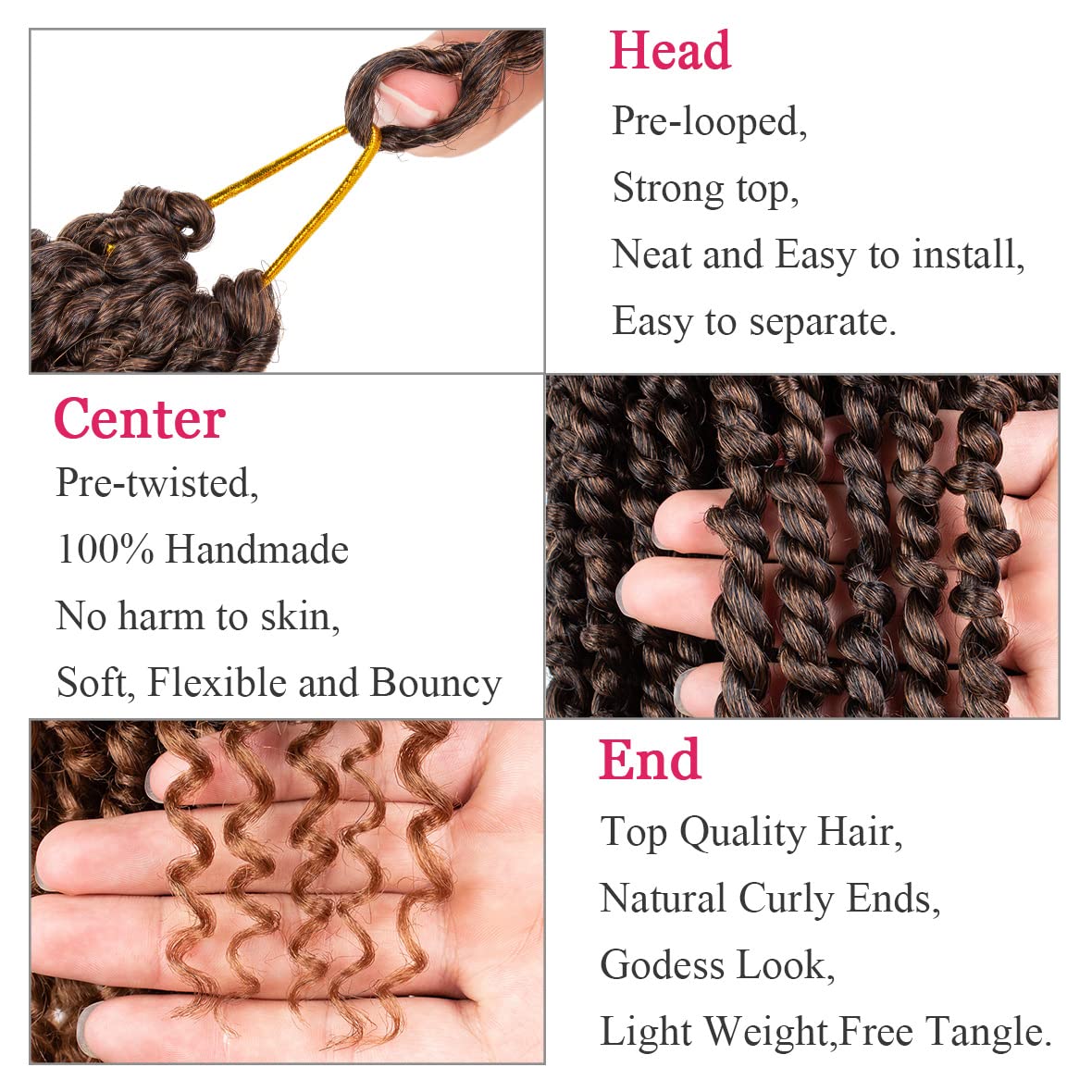 Head

Pre-looped,

Strong top,

Neat and Easy to install,

Easy to separate.

Center

Pre-twisted,

100% Handmade

No harm to skin,

Soft, Flexible and Bouncy

End

Top Quality Hair,

Natural Curly Ends,

Godess Look,

Light Weight,Free Tangle.