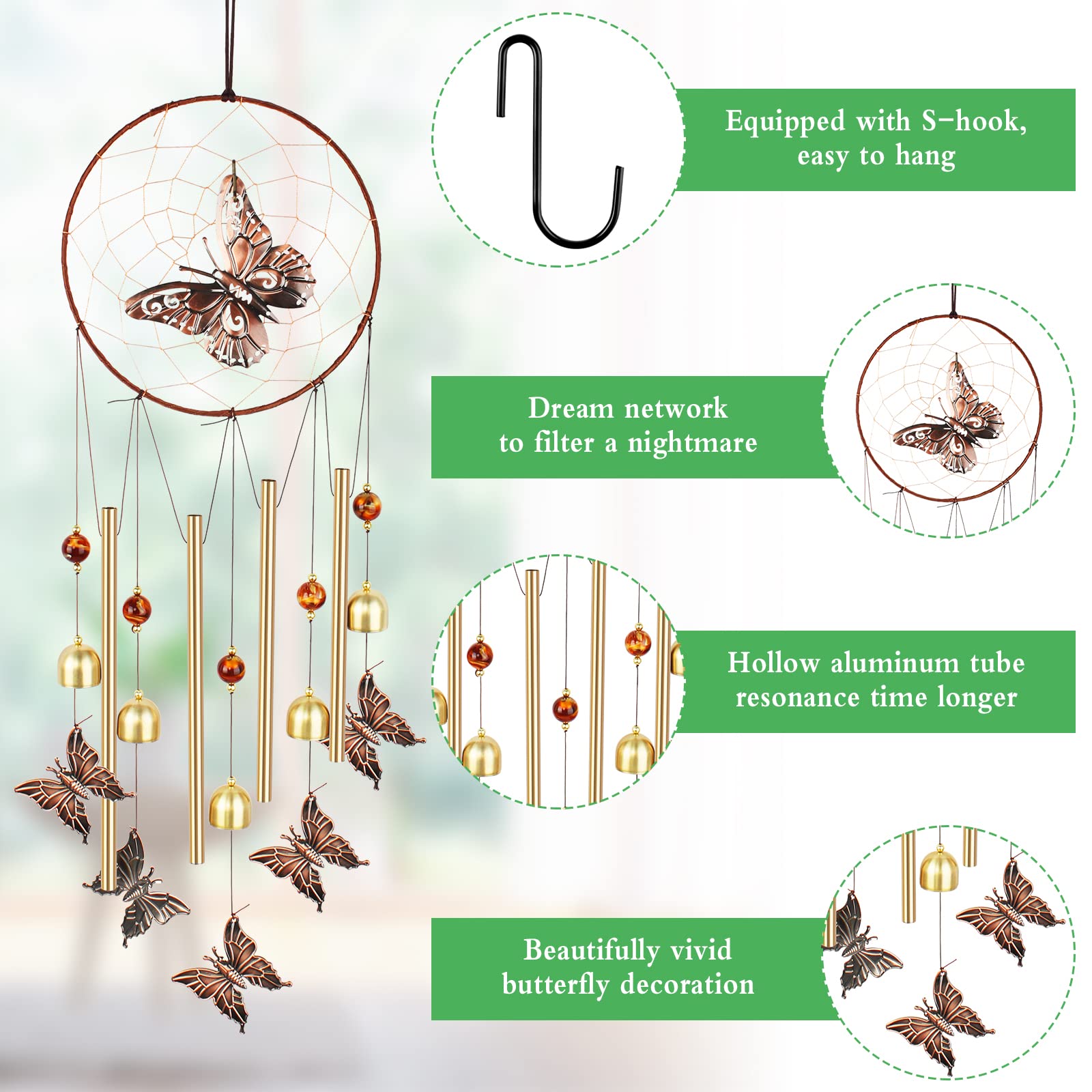 Equipped with S-hook, easy to hang

Dream network to filter a nightmare

Hollow aluminum tube resonance time longer

Beautifully vivid butterfly decoration