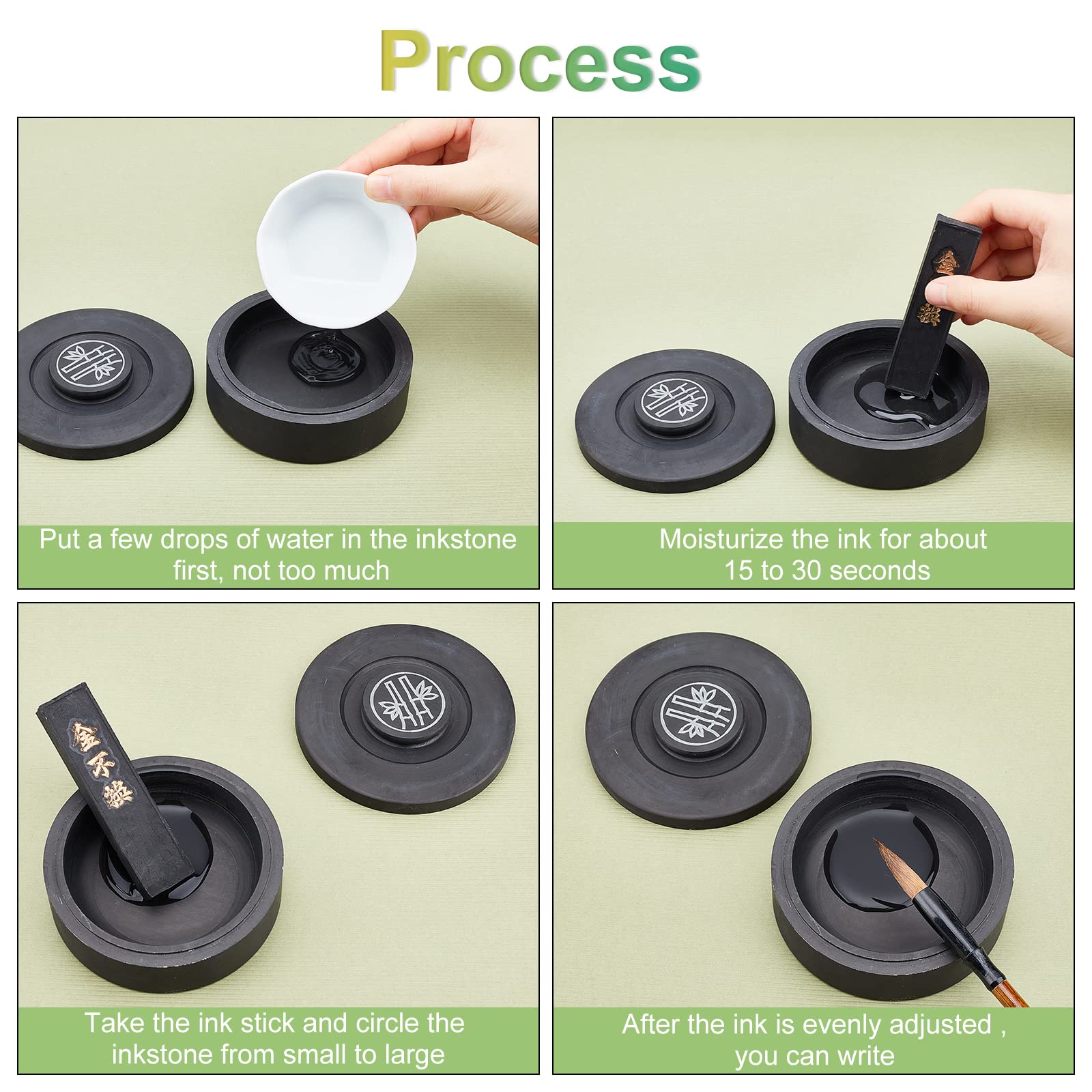 Process

Put a few drops of water in the inkstone first, not too much

Moisturize the ink for about 15 to 30 seconds

金不换

Take the ink stick and circle the inkstone from small to large

After the ink is evenly adjusted , you can write