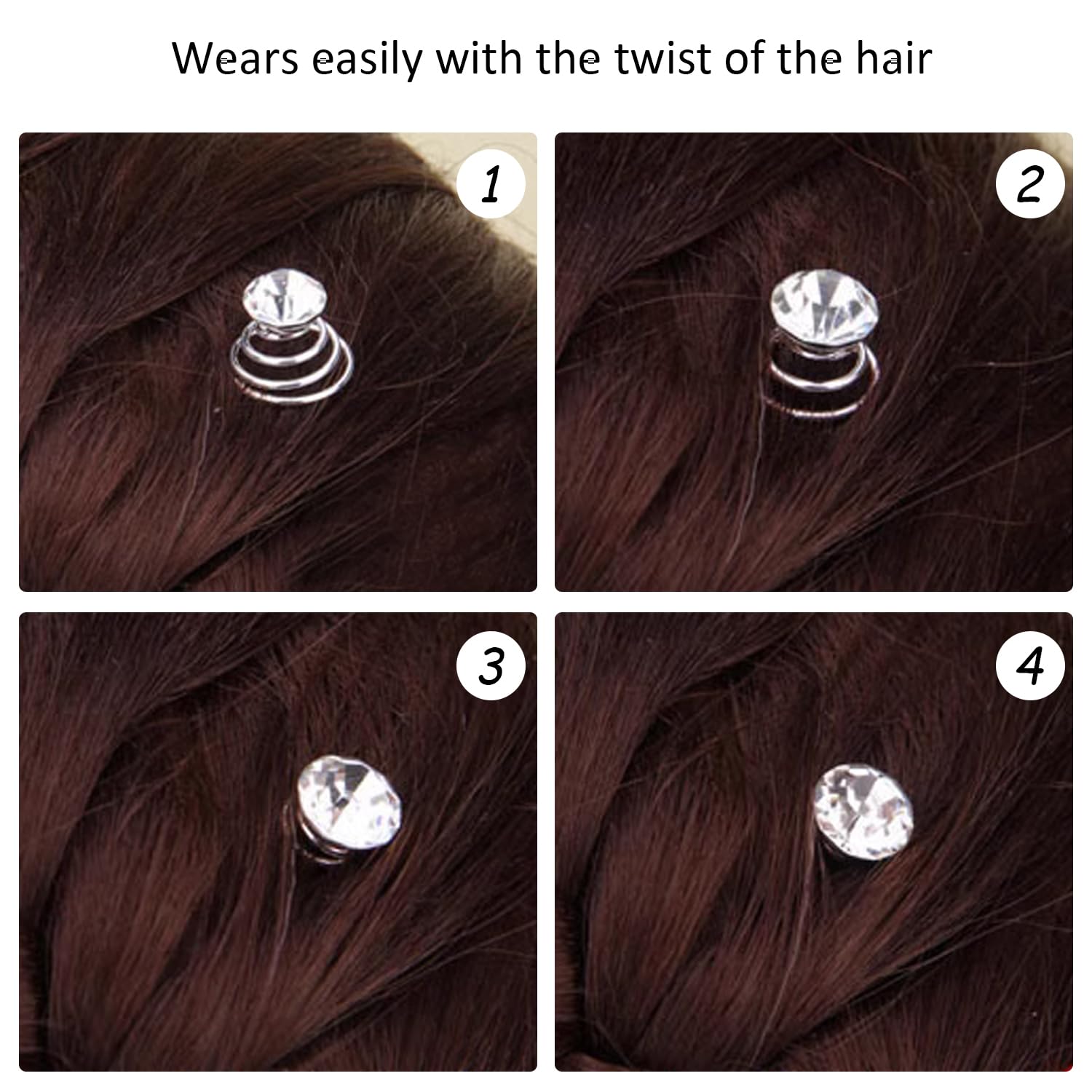 Wears easily with the twist of the hair

1

2

3

4