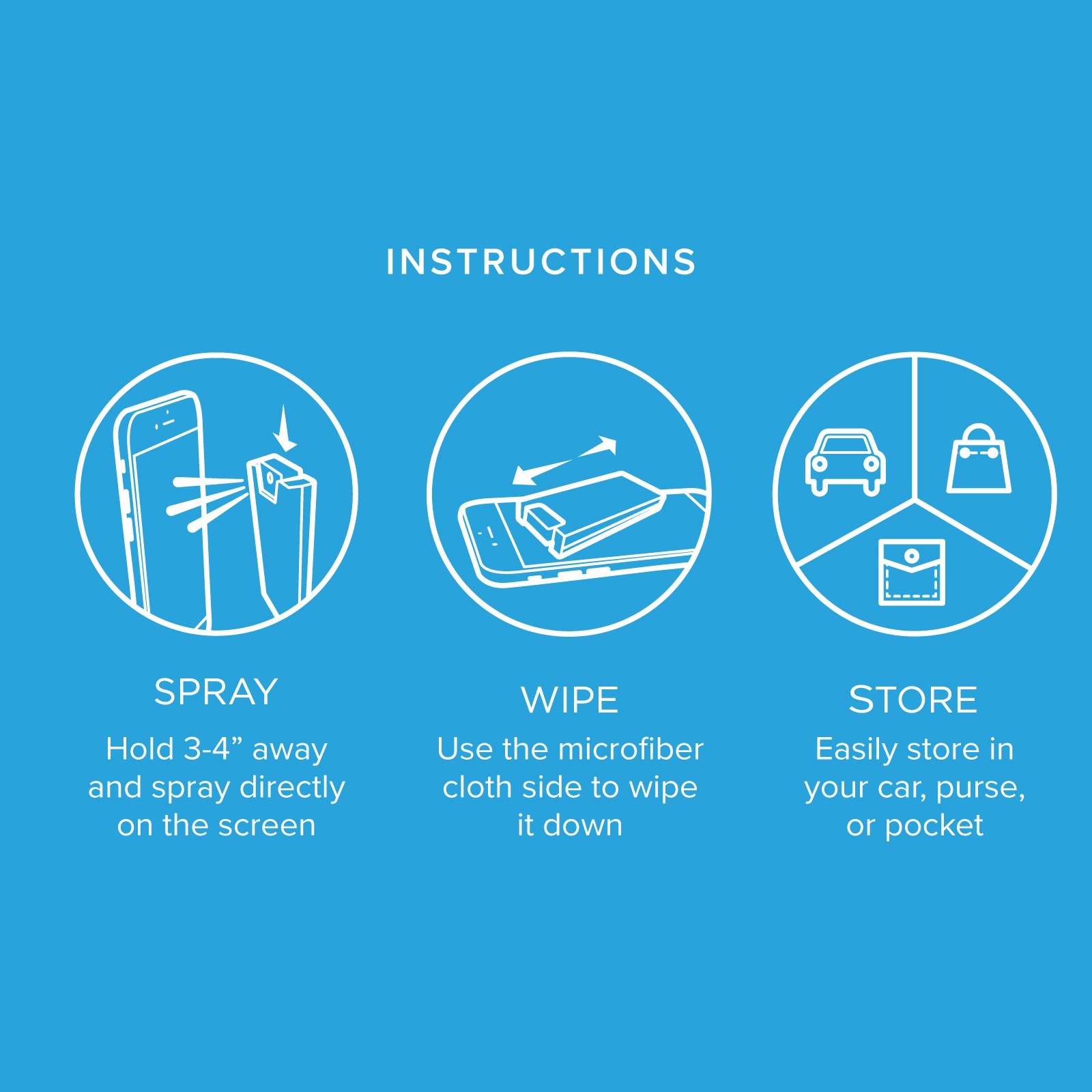 INSTRUCTIONS

SPRAY

Hold 3-4” away and spray directly on the screen

WIPE

Use the microfiber cloth side to wipe it down

STORE

Easily store in your car, purse, or pocket