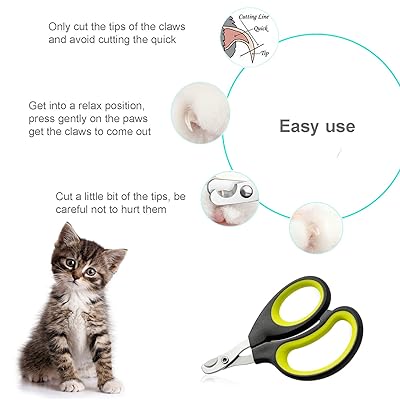 Only cut the tips of the claws and avoid cutting the quick

Cutting Line
Quick
Tip

Get into a relax position, press gently on the paws get the claws to come out

Easy use

Cut a little bit of the tips, be careful not to hurt them