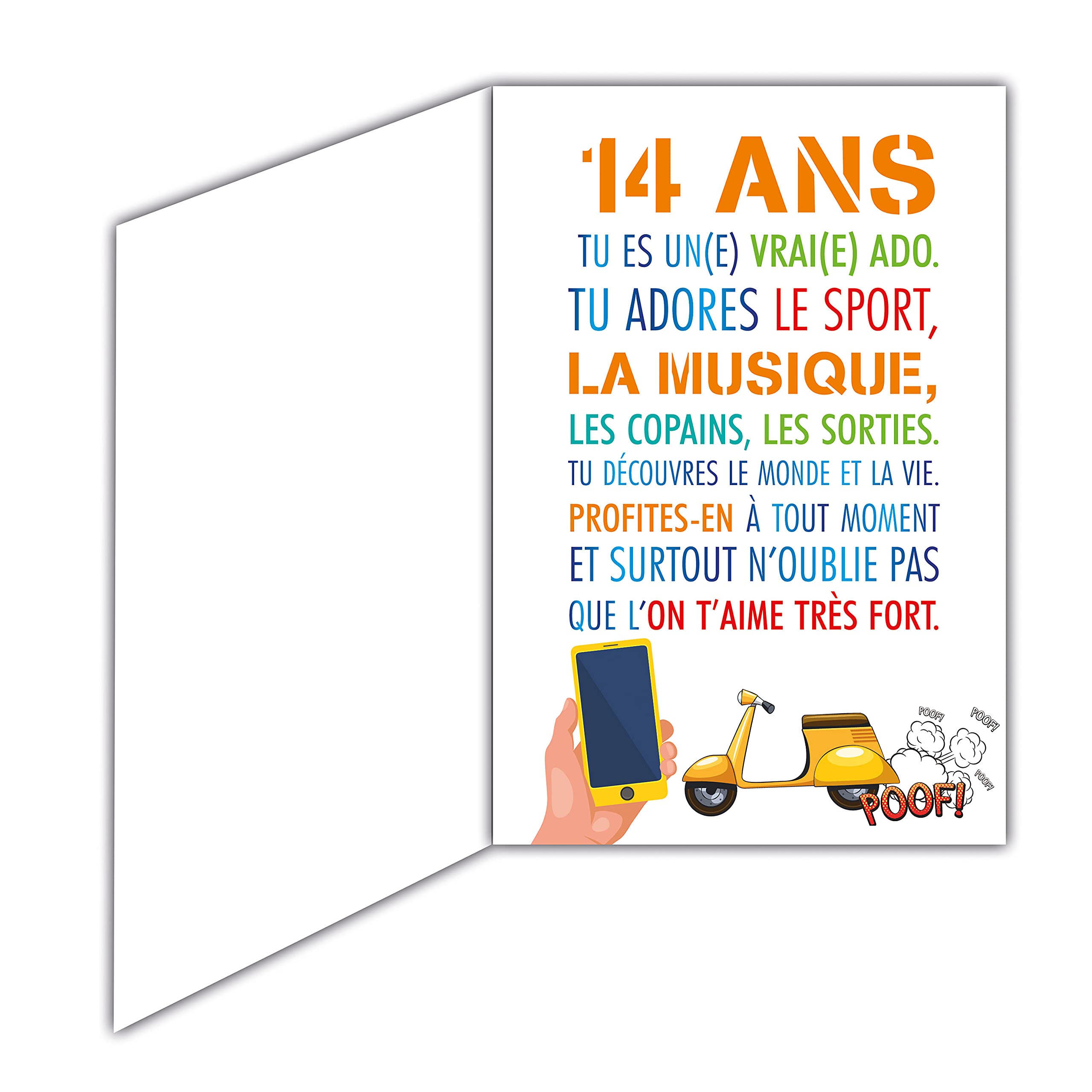 14 ANS
TU ES UN(E) VRAI(E) ADO.
TU ADORES LE SPORT,
LA MUSIQUE,
LES COPAINS, LES SORTIES.
TU DÉCOUVRES LE MONDE ET LA VIE.
PROFITES-EN À TOUT MOMENT
ET SURTOUT N'OUBLIE PAS
QUE L'ON T'AIME TRÈS FORT.

POOF! POOF! POOF! POOF!