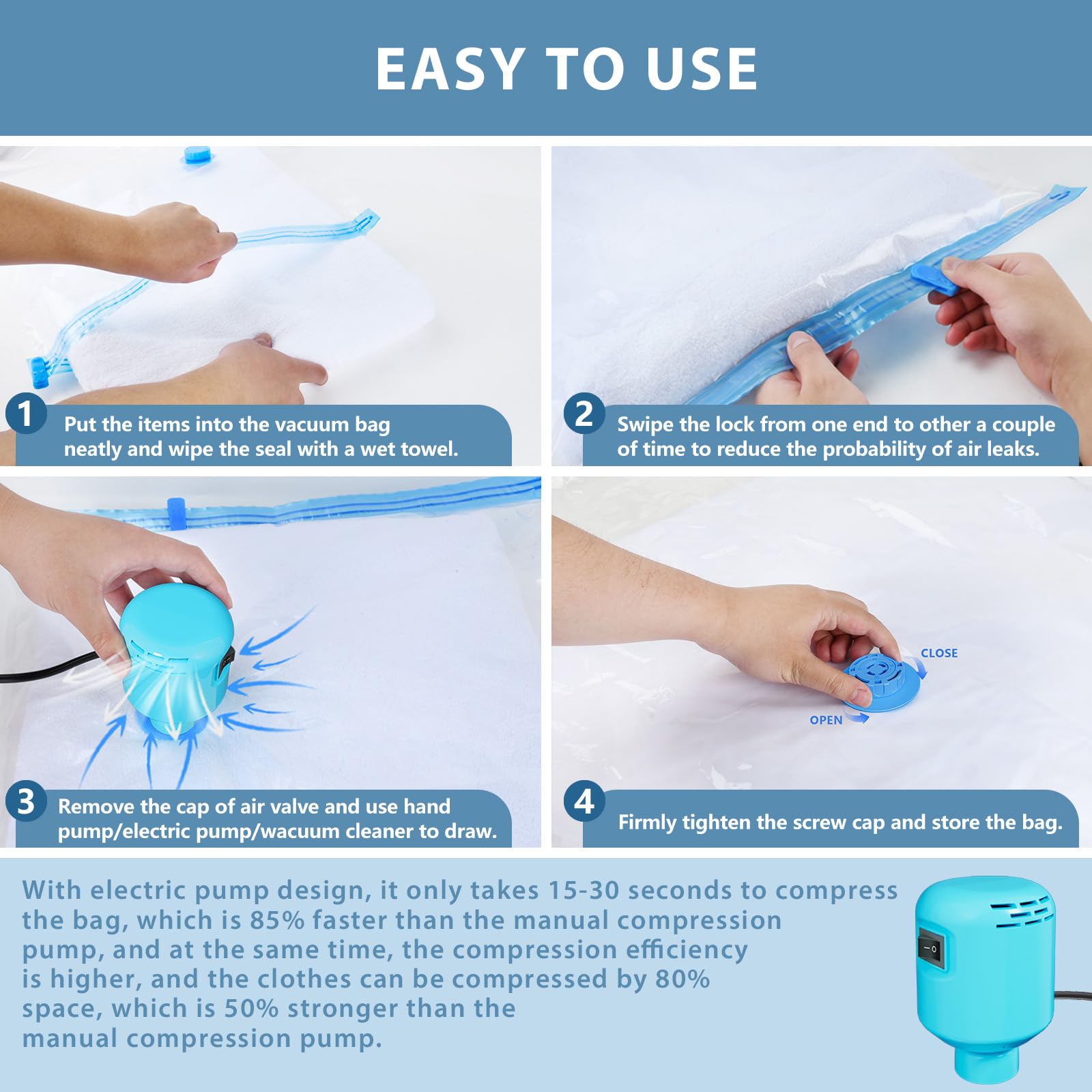 EASY TO USE

1 Put the items into the vacuum bag neatly and wipe the seal with a wet towel.

2 Swipe the lock from one end to other a couple of time to reduce the probability of air leaks.

3 Remove the cap of air valve and use hand pump/electric pump/wacuum cleaner to draw.

CLOSE

OPEN

4 Firmly tighten the screw cap and store the bag.

With electric pump design, it only takes 15-30 seconds to compress the bag, which is 85% faster than the manual compression pump, and at the same time, the compression efficiency is higher, and the clothes can be compressed by 80% space, which is 50% stronger than the manual compression pump.