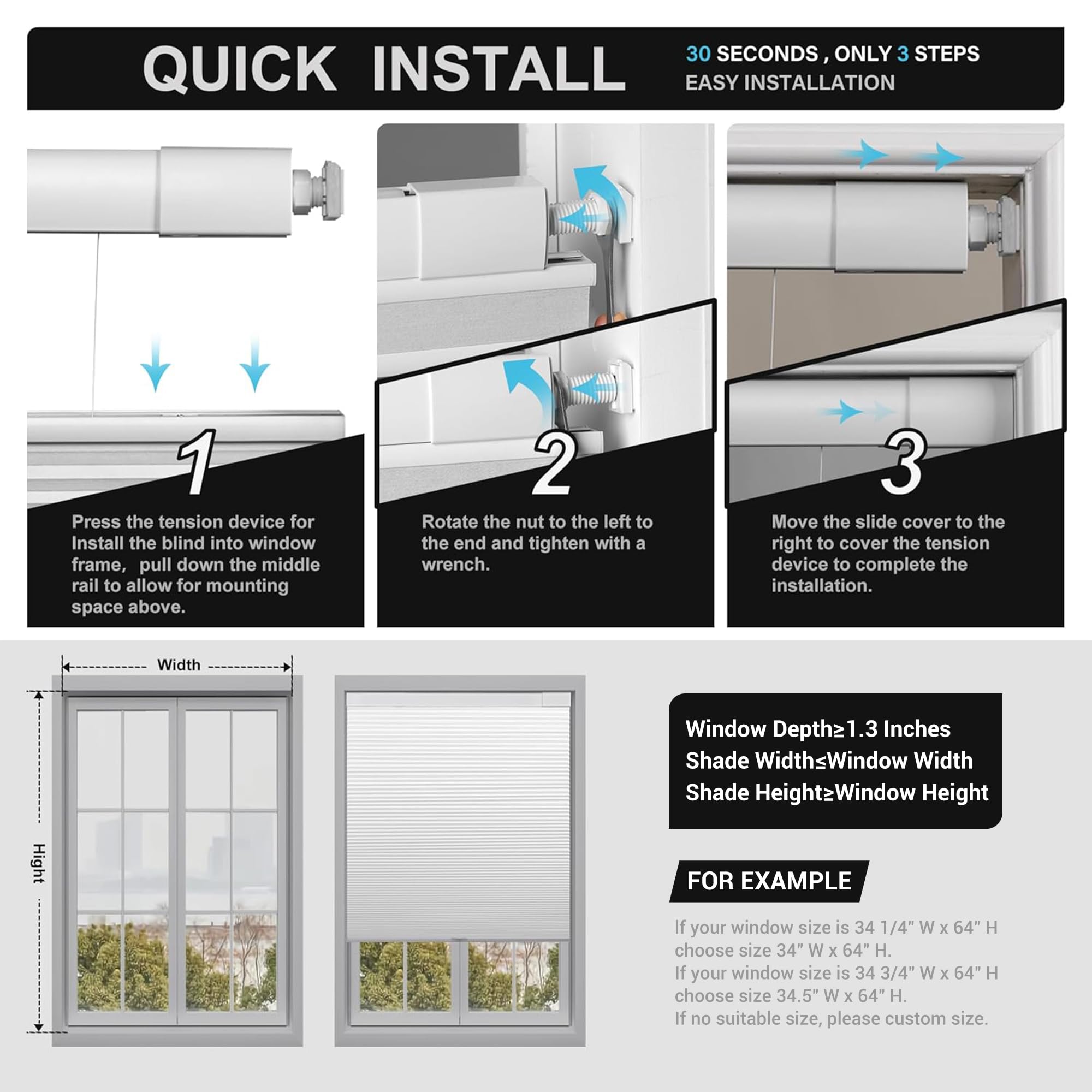 QUICK INSTALL

30 SECONDS , ONLY 3 STEPS
EASY INSTALLATION

1

Press the tension device for Install the blind into window frame, pull down the middle rail to allow for mounting space above.

2

Rotate the nut to the left to the end and tighten with a wrench.

3

Move the slide cover to the right to cover the tension device to complete the installation.

Width

Hight

Window Depth≥1.3 Inches
Shade Width≤Window Width
Shade Height≥Window Height

FOR EXAMPLE

If your window size is 34 1/4" W x 64" H choose size 34" W x 64" H.
If your window size is 34 3/4" W x 64" H choose size 34.5" W x 64" H.
If no suitable size, please custom size.