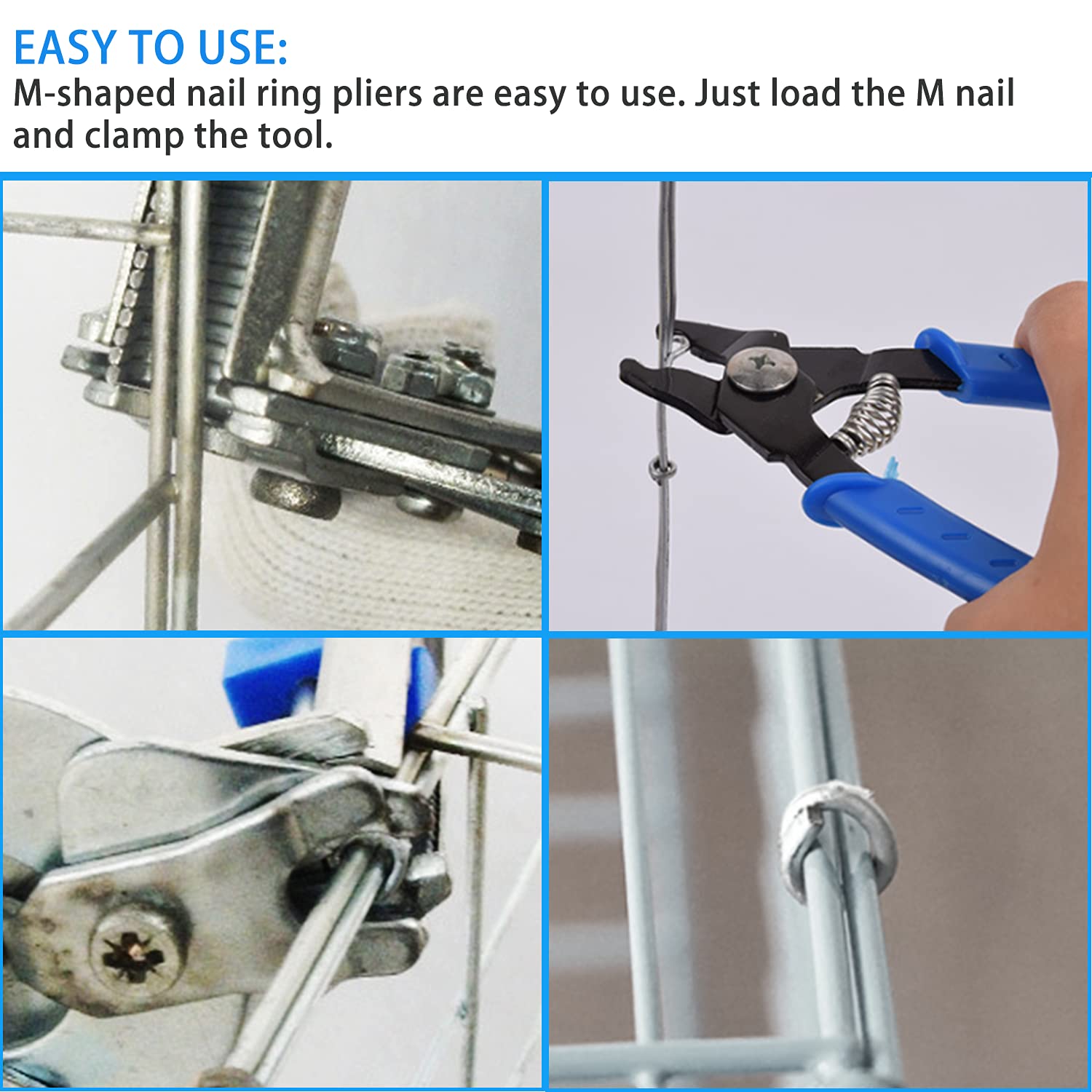 EASY TO USE:
M-shaped nail ring pliers are easy to use. Just load the M nail and clamp the tool.