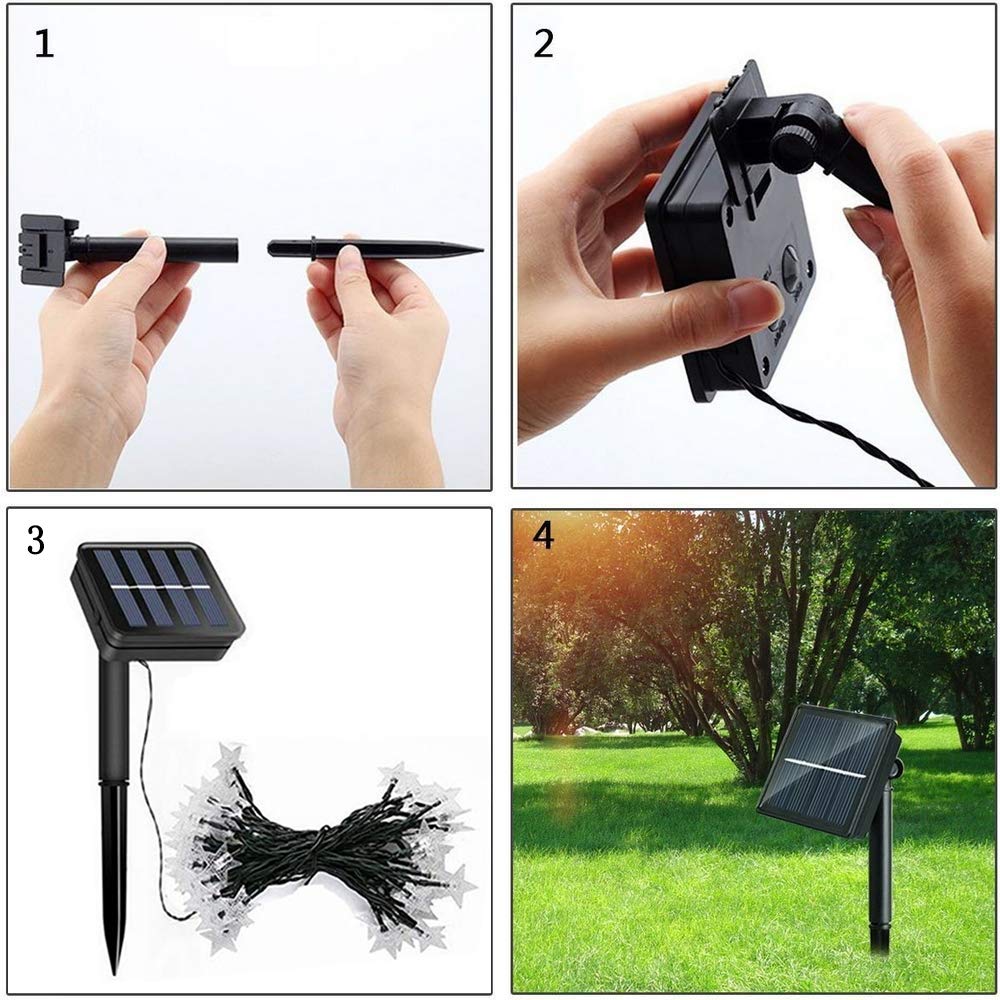 1

2

3

4