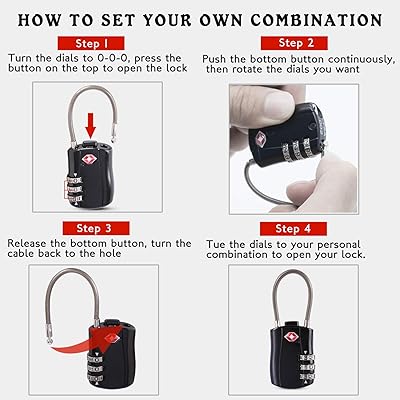 HOW TO SET YOUR OWN COMBINATION

Step 1
Turn the dials to 0-0-0, press the button on the top to open the lock

Step 2
Push the bottom button continuously, then rotate the dials you want

Step 3
Release the bottom button, turn the cable back to the hole

Step 4
Tue the dials to your personal combination to open your lock.