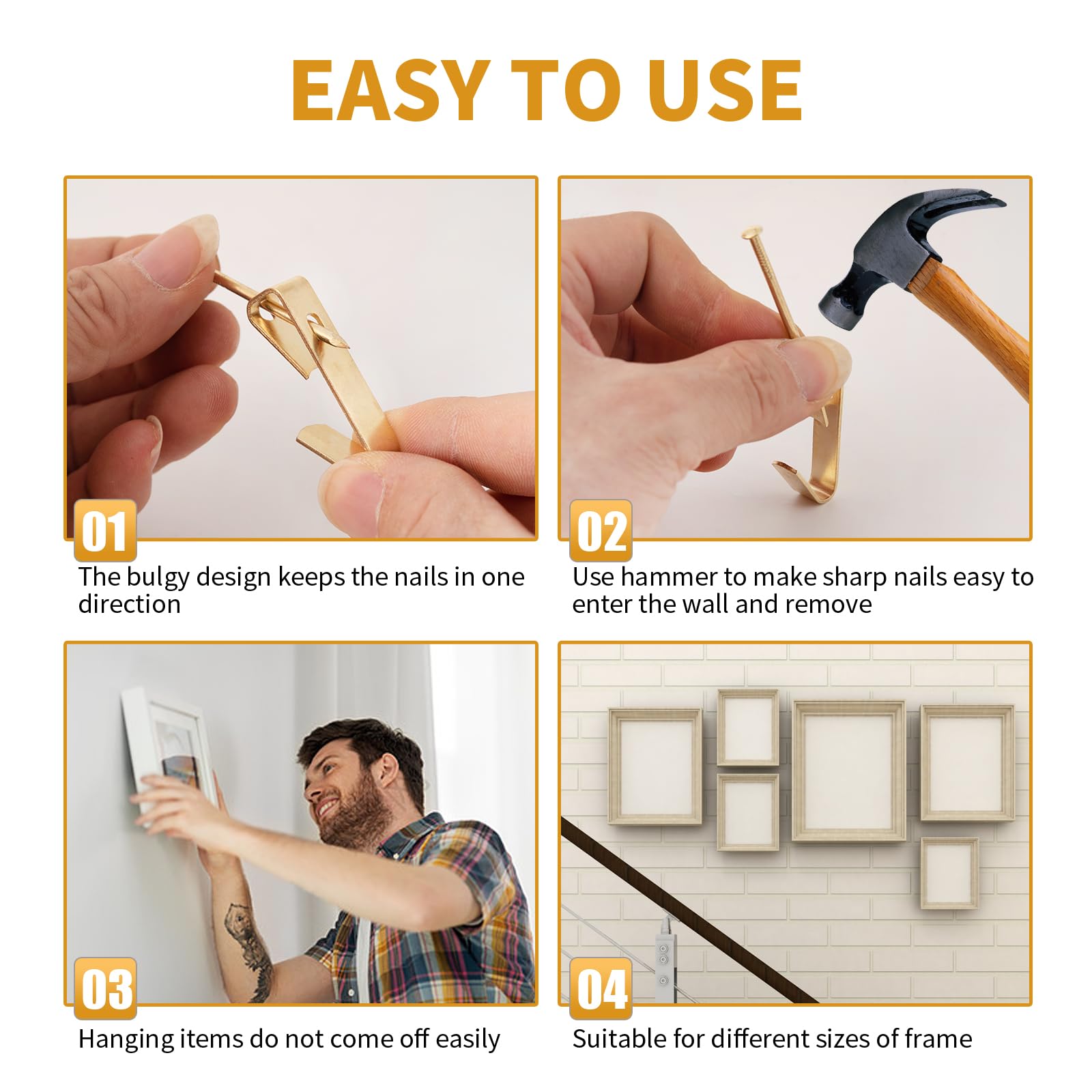 EASY TO USE

01
The bulgy design keeps the nails in one direction

02
Use hammer to make sharp nails easy to enter the wall and remove

03
Hanging items do not come off easily

04
Suitable for different sizes of frame