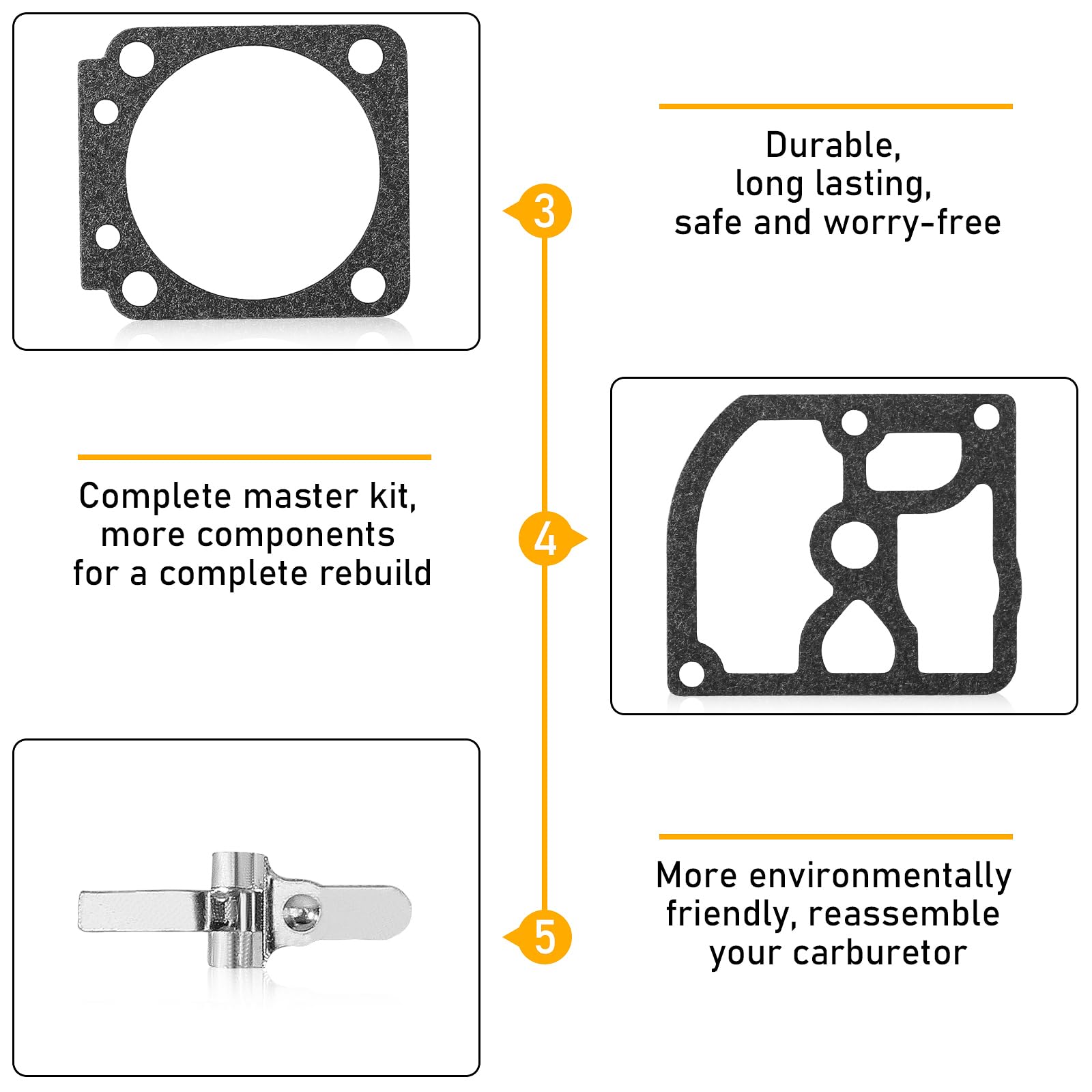 3

Durable,
long lasting,
safe and worry-free

Complete master kit,
more components
for a complete rebuild

4

5

More environmentally
friendly, reassemble
your carburetor