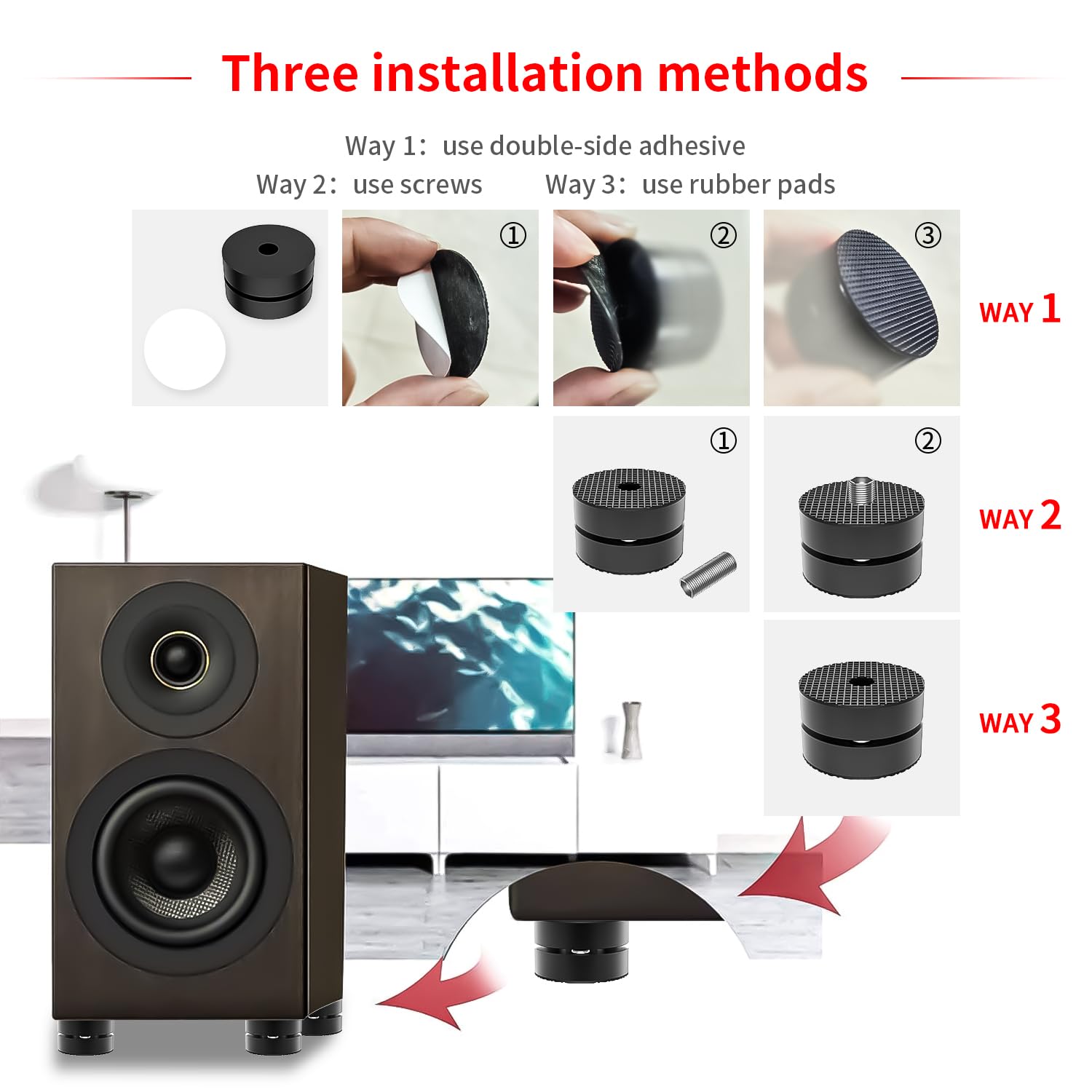 Three installation methods

Way 1: use double-side adhesive
Way 2: use screws  Way 3: use rubber pads

①
②
③
WAY 1

①
②
WAY 2

WAY 3