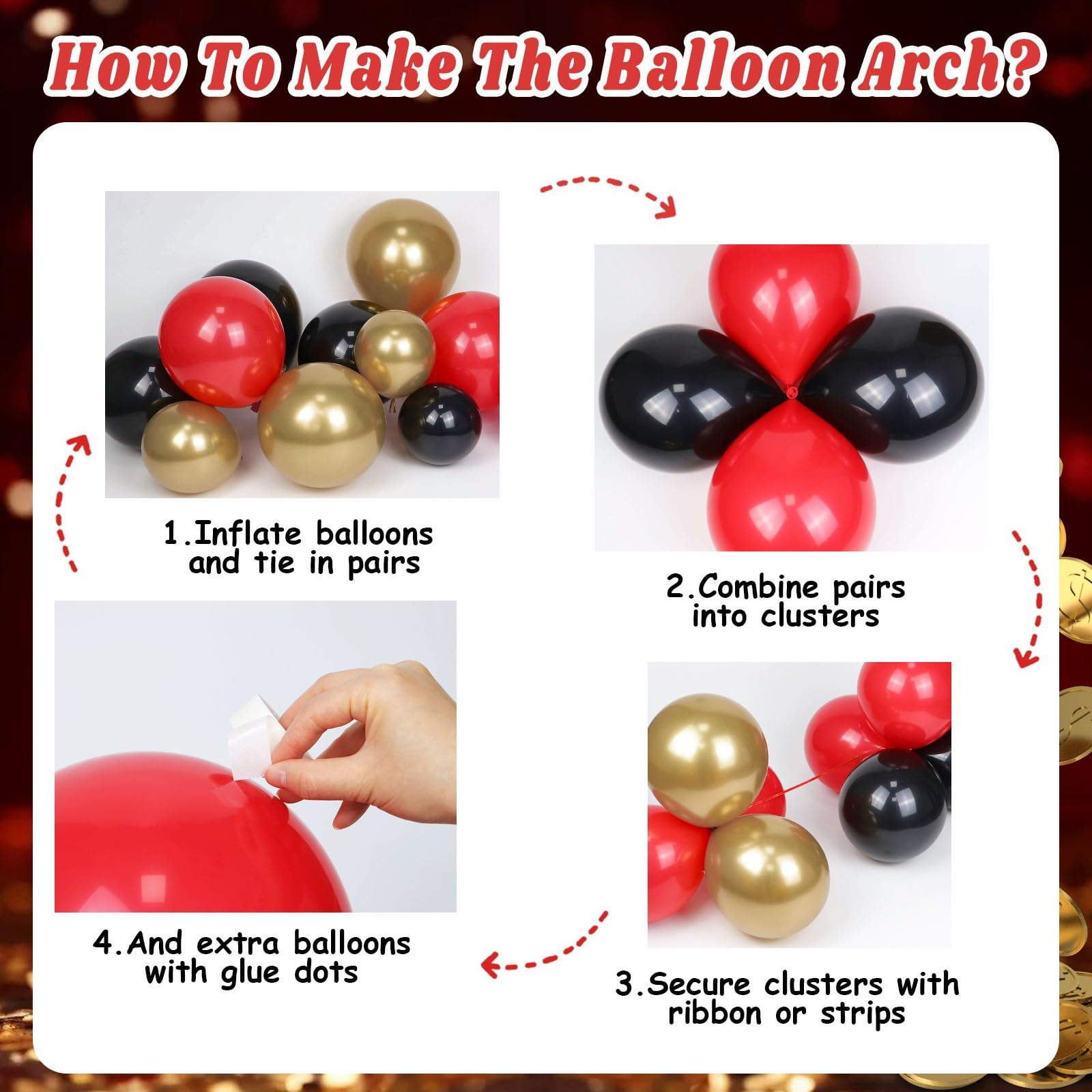 How To Make The Balloon Arch?

1.Inflate balloons and tie in pairs

2.Combine pairs into clusters

3.Secure clusters with ribbon or strips

4.And extra balloons with glue dots