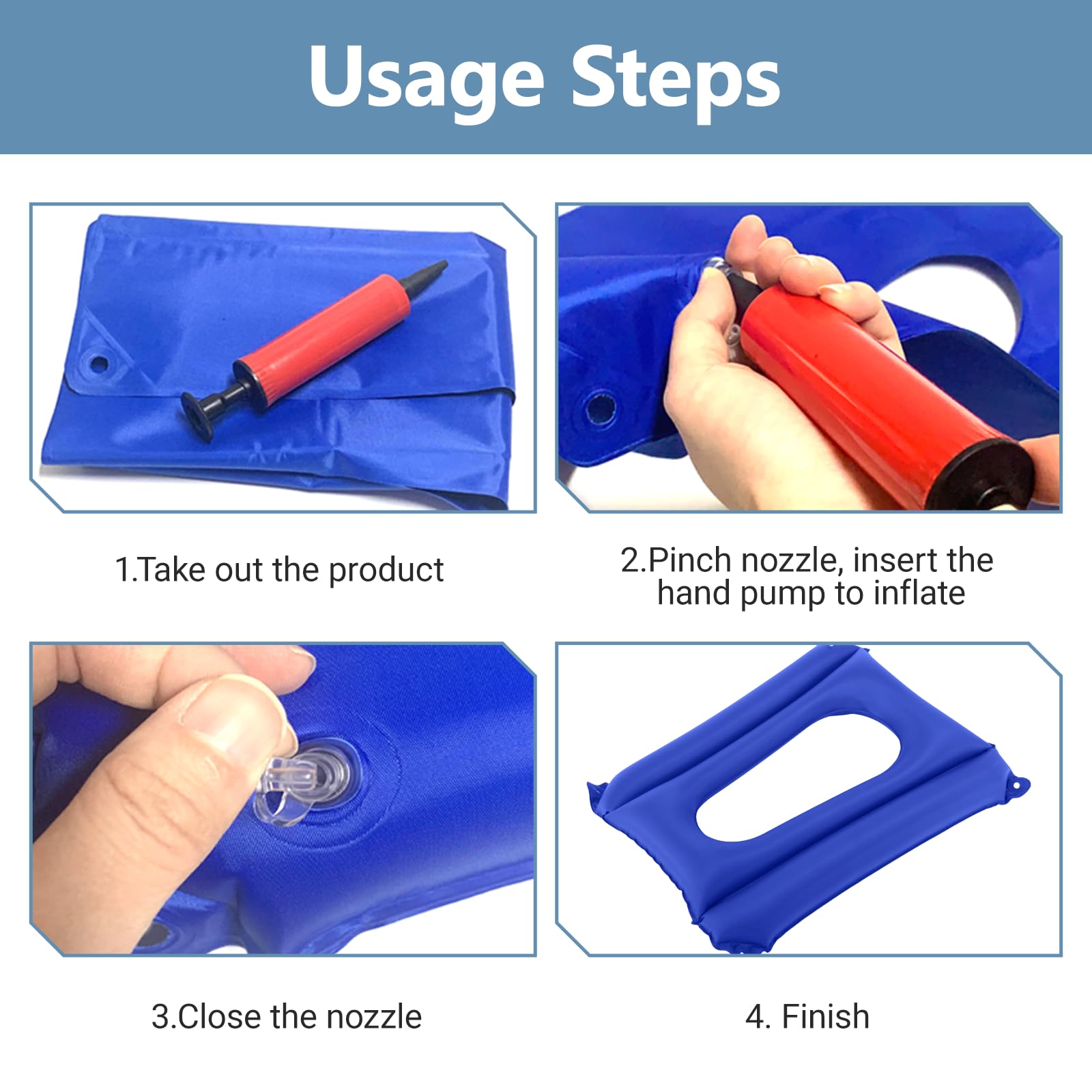 Usage Steps

1.Take out the product

2.Pinch nozzle, insert the hand pump to inflate

3.Close the nozzle

4. Finish