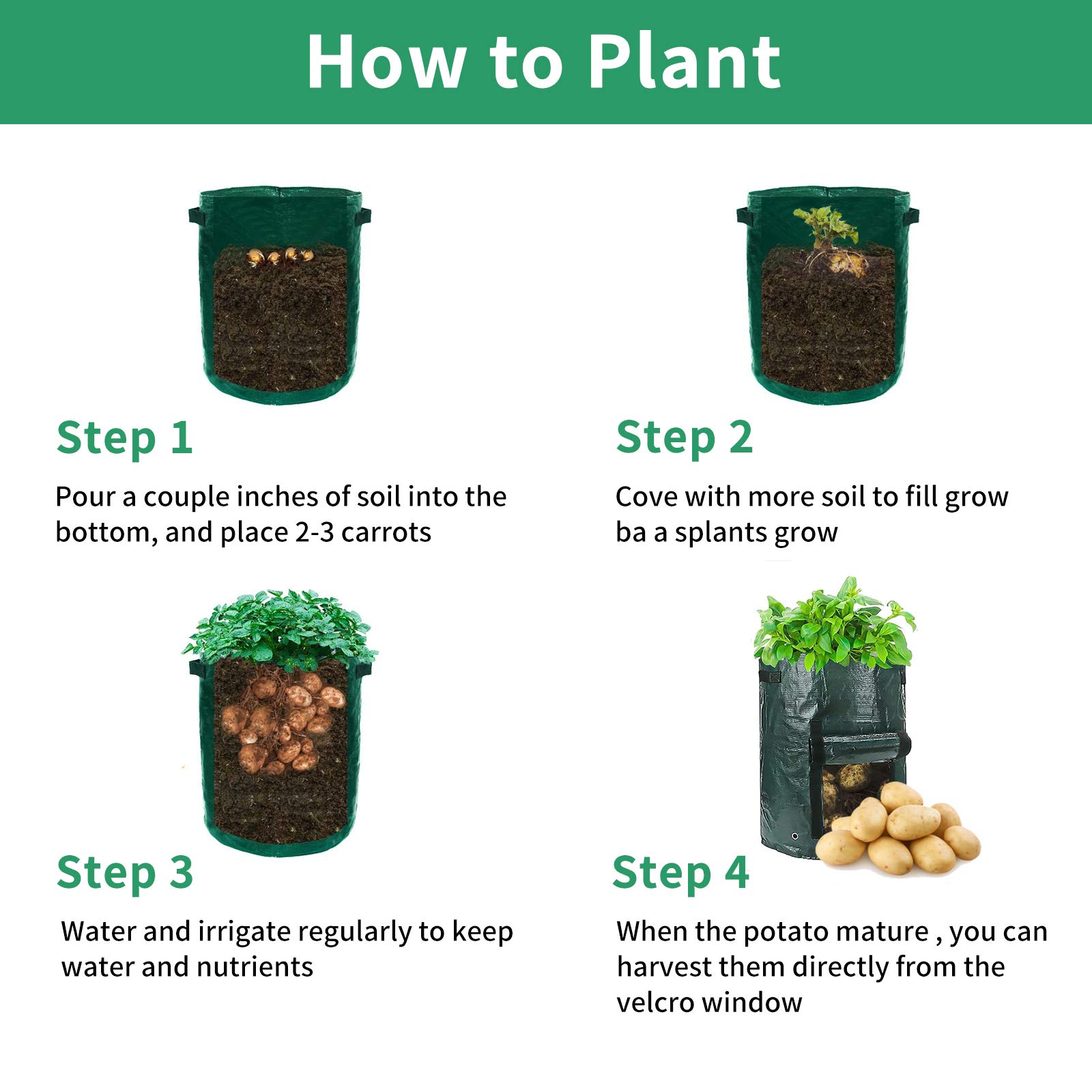 How to Plant

Step 1

Pour a couple inches of soil into the bottom, and place 2-3 carrots

Step 2

Cove with more soil to fill grow ba a splants grow

Step 3

Water and irrigate regularly to keep water and nutrients

Step 4

When the potato mature , you can harvest them directly from the velcro window