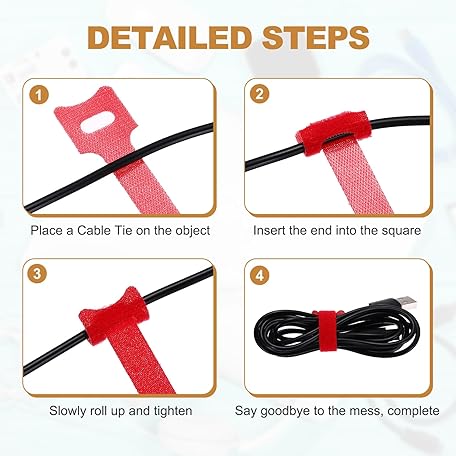 DETAILED STEPS

1

Place a Cable Tie on the object

2

Insert the end into the square

3

Slowly roll up and tighten

4

Say goodbye to the mess, complete