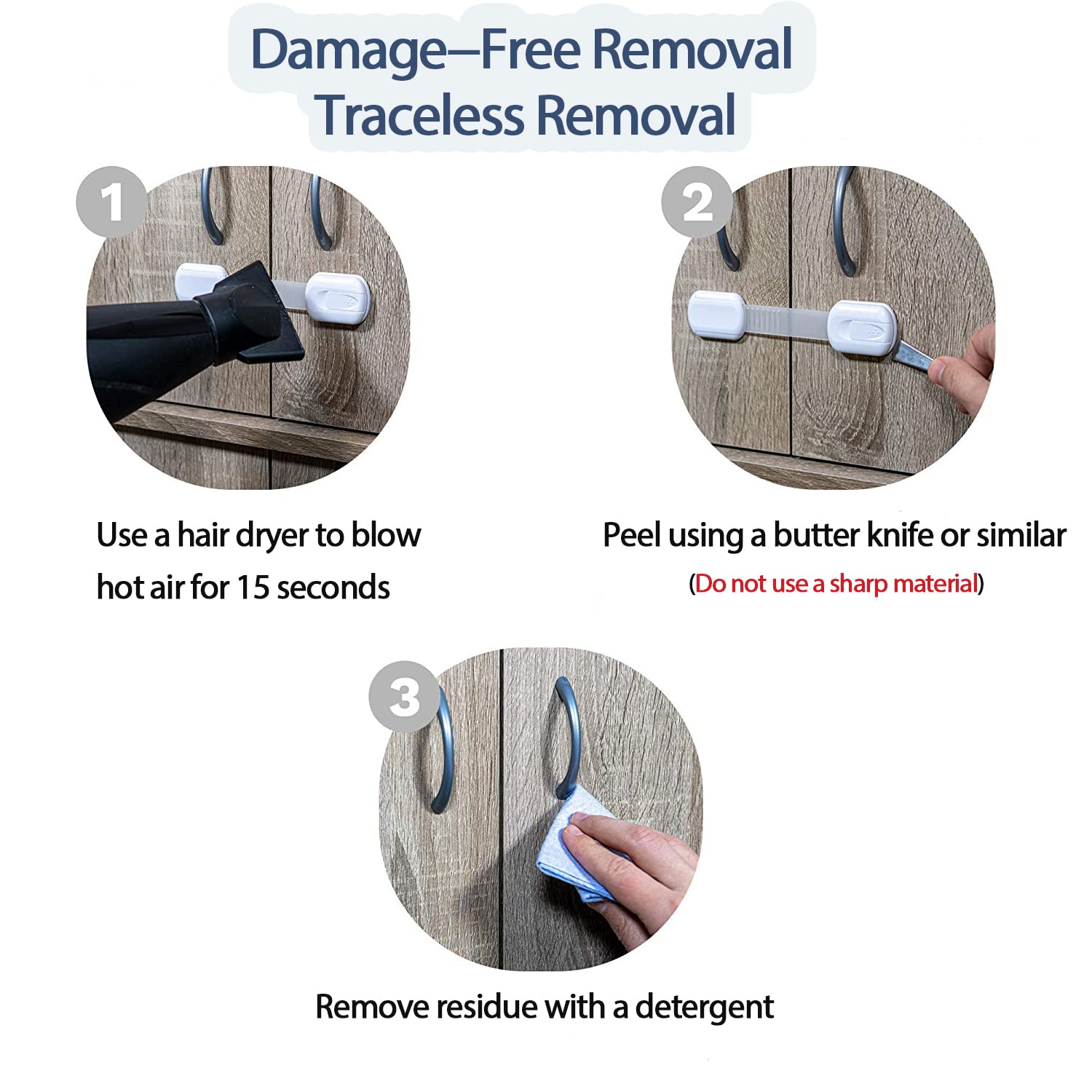 Damage–Free Removal
Traceless Removal

1

Use a hair dryer to blow hot air for 15 seconds

2

Peel using a butter knife or similar
(Do not use a sharp material)

3

Remove residue with a detergent