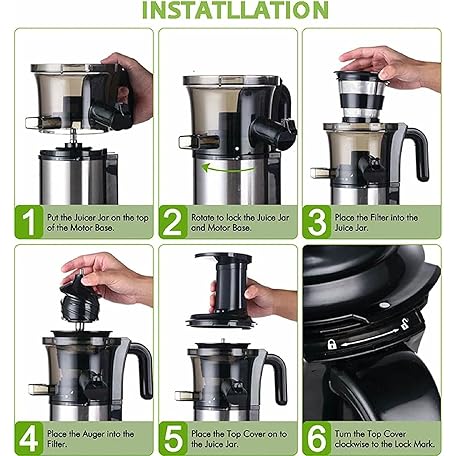 INSTATLLATION

1 Put the Juicer Jar on the top of the Motor Base.

2 Rotate to lock the Juice Jar and Motor Base.

3 Place the Filter into the Juice Jar.

4 Place the Auger into the Filter.

5 Place the Top Cover on to the Juice Jar.

6 Turn the Top Cover clockwise to the Lock Mark.