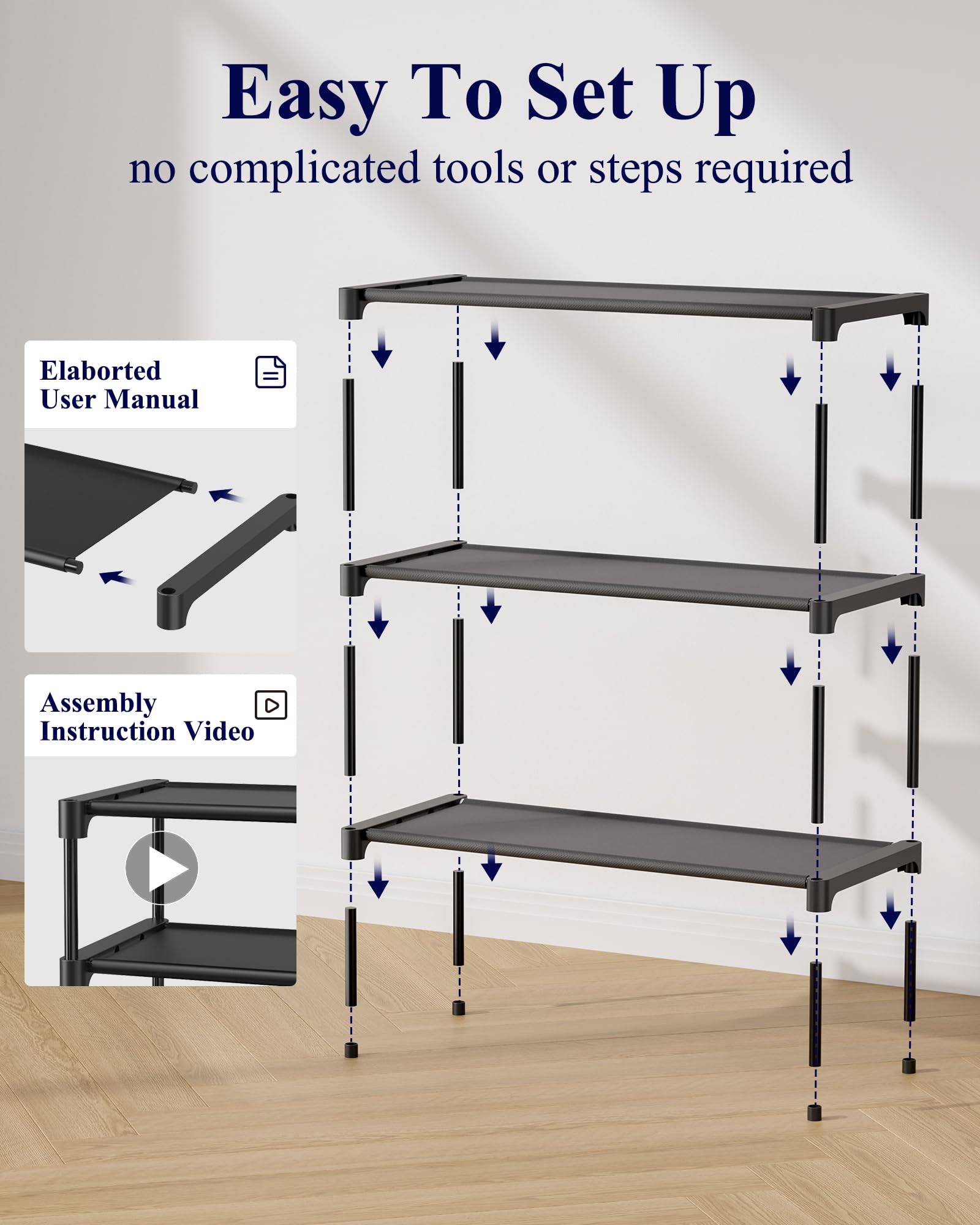 Easy To Set Up
no complicated tools or steps required

Elaborted User Manual

Assembly Instruction Video