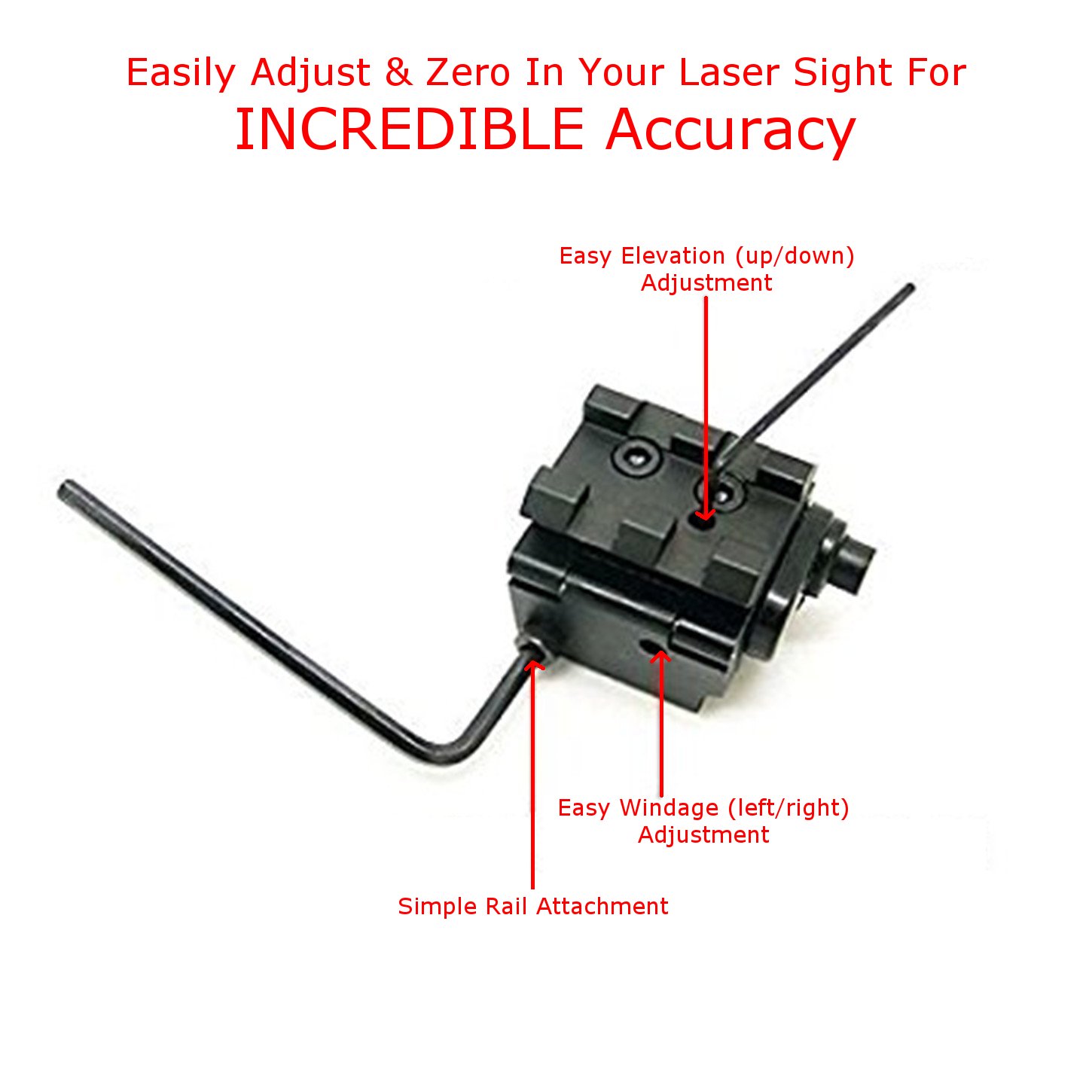 Easily Adjust & Zero In Your Laser Sight For
INCREDIBLE Accuracy

Easy Elevation (up/down) Adjustment

Easy Windage (left/right) Adjustment

Simple Rail Attachment