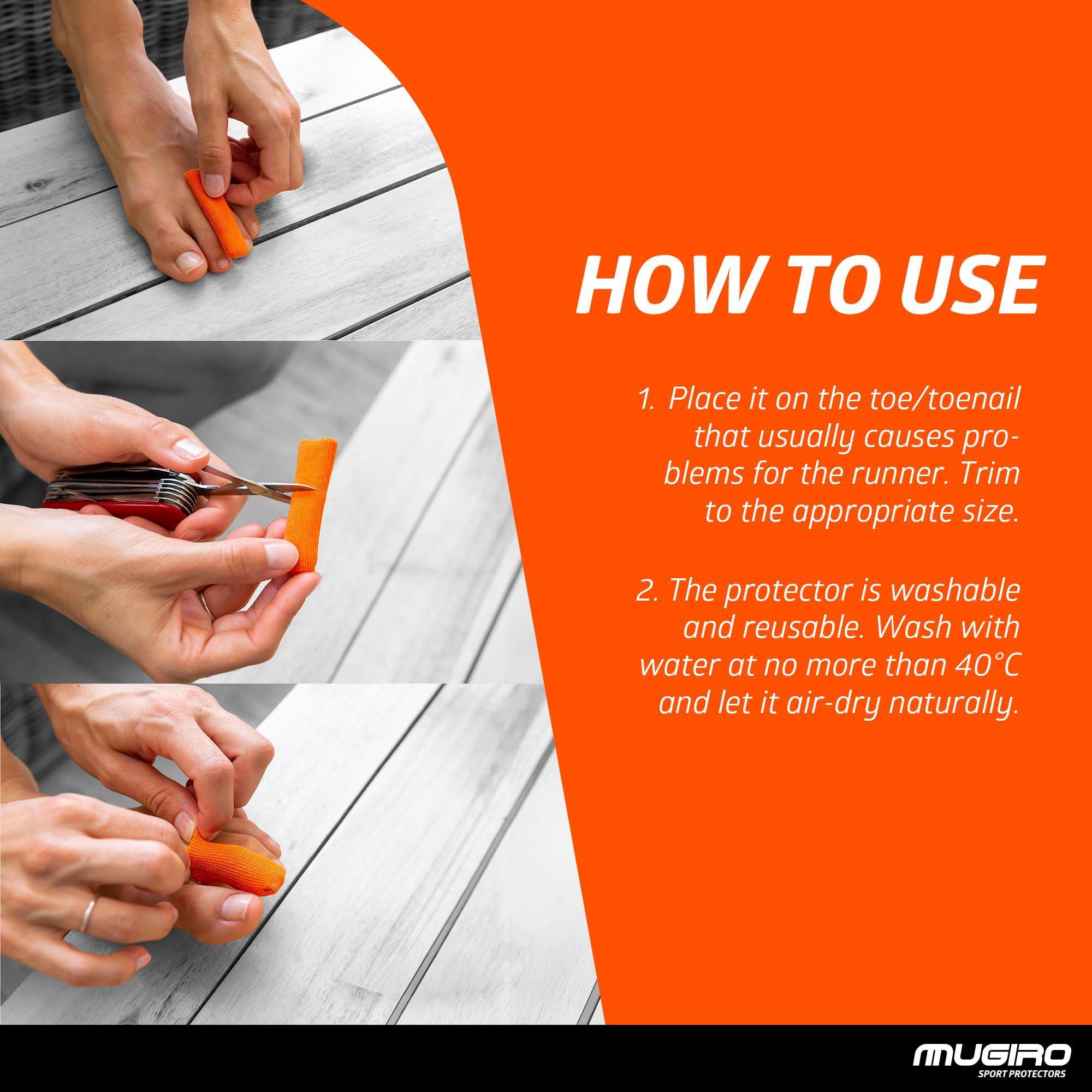 HOW TO USE

1. Place it on the toe/toenail that usually causes problems for the runner. Trim to the appropriate size.

2. The protector is washable and reusable. Wash with water at no more than 40°C and let it air-dry naturally.

MUGIRO
SPORT PROTECTORS