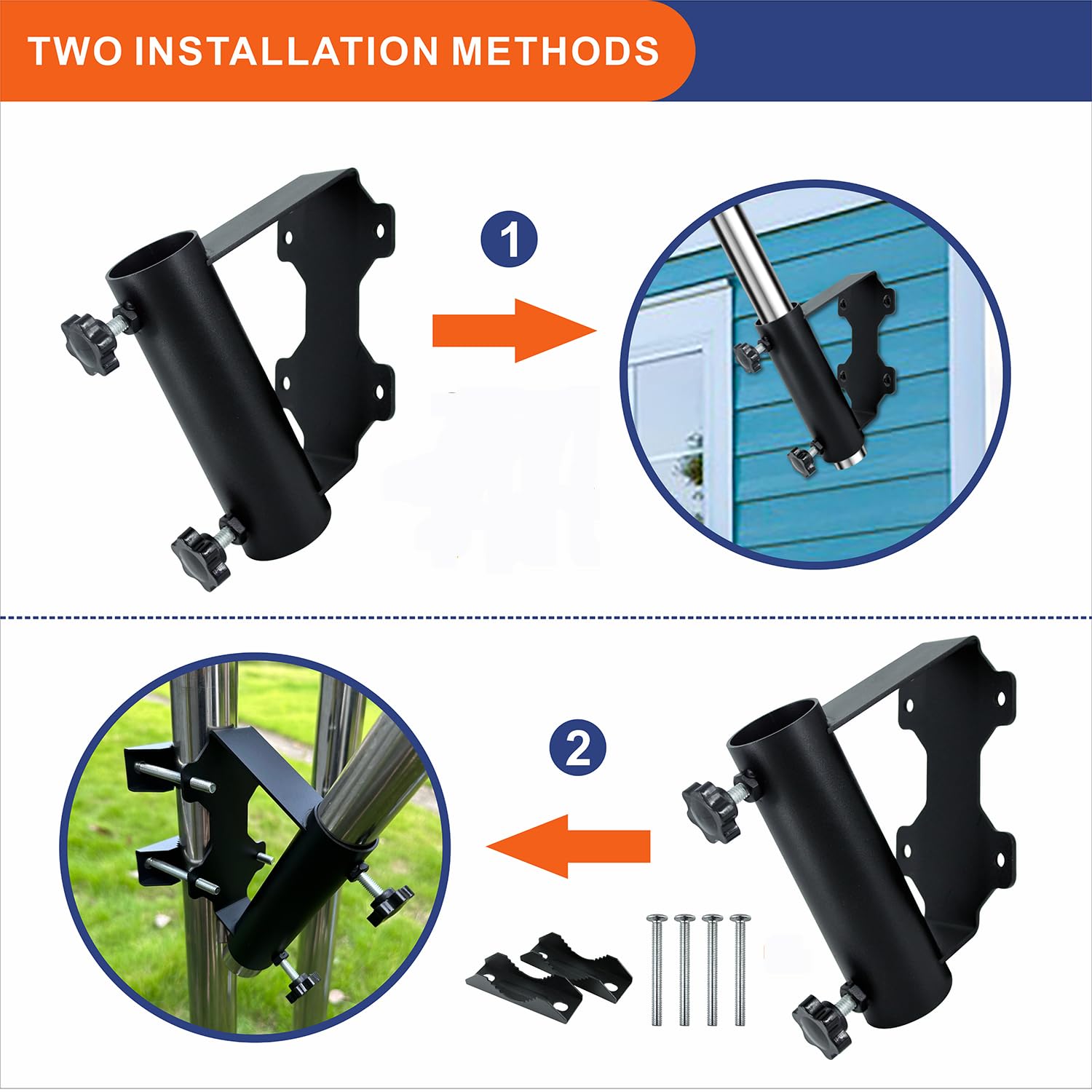 TWO INSTALLATION METHODS

1

2