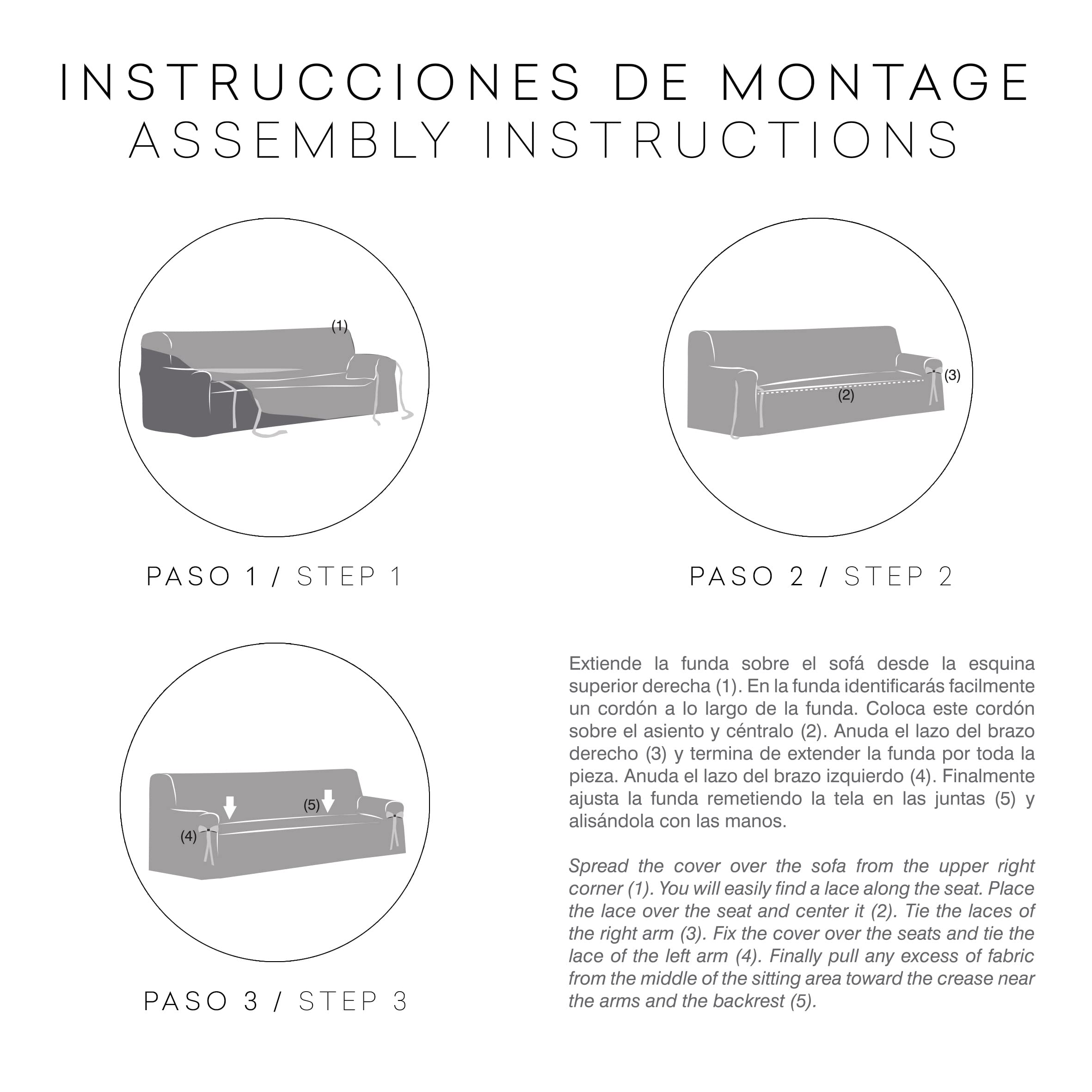 INSTRUCCIONES DE MONTAGE
ASSEMBLY INSTRUCTIONS

(1)

PASO 1 / STEP 1

(3)
(2)

PASO 2 / STEP 2

(5)
(4)

PASO 3 / STEP 3

Extiende la funda sobre el sofá desde la esquina superior derecha (1). En la funda identificarás facilmente un cordón a lo largo de la funda. Coloca este cordón sobre el asiento y céntralo (2). Anuda el lazo del brazo derecho (3) y termina de extender la funda por toda la pieza. Anuda el lazo del brazo izquierdo (4). Finalmente ajusta la funda remetiendo la tela en las juntas (5) y alisándola con las manos.

Spread the cover over the sofa from the upper right corner (1). You will easily find a lace along the seat. Place the lace over the seat and center it (2). Tie the laces of the right arm (3). Fix the cover over the seats and tie the lace of the left arm (4). Finally pull any excess of fabric from the middle of the sitting area toward the crease near the arms and the backrest (5).