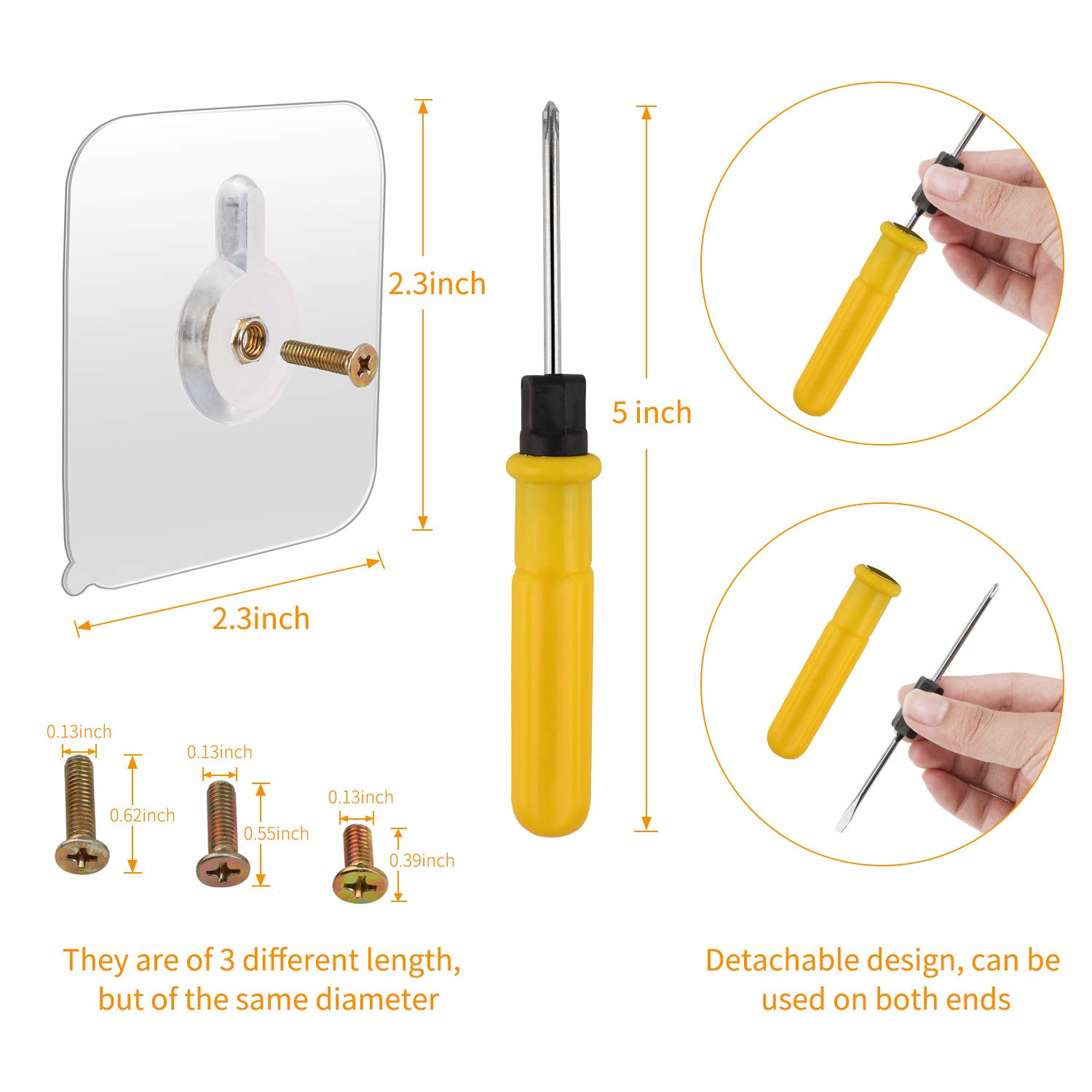 2.3inch

2.3inch

5 inch

0.13inch

0.62inch

0.13inch

0.55inch

0.13inch

0.39inch

They are of 3 different length, but of the same diameter

Detachable design, can be used on both ends